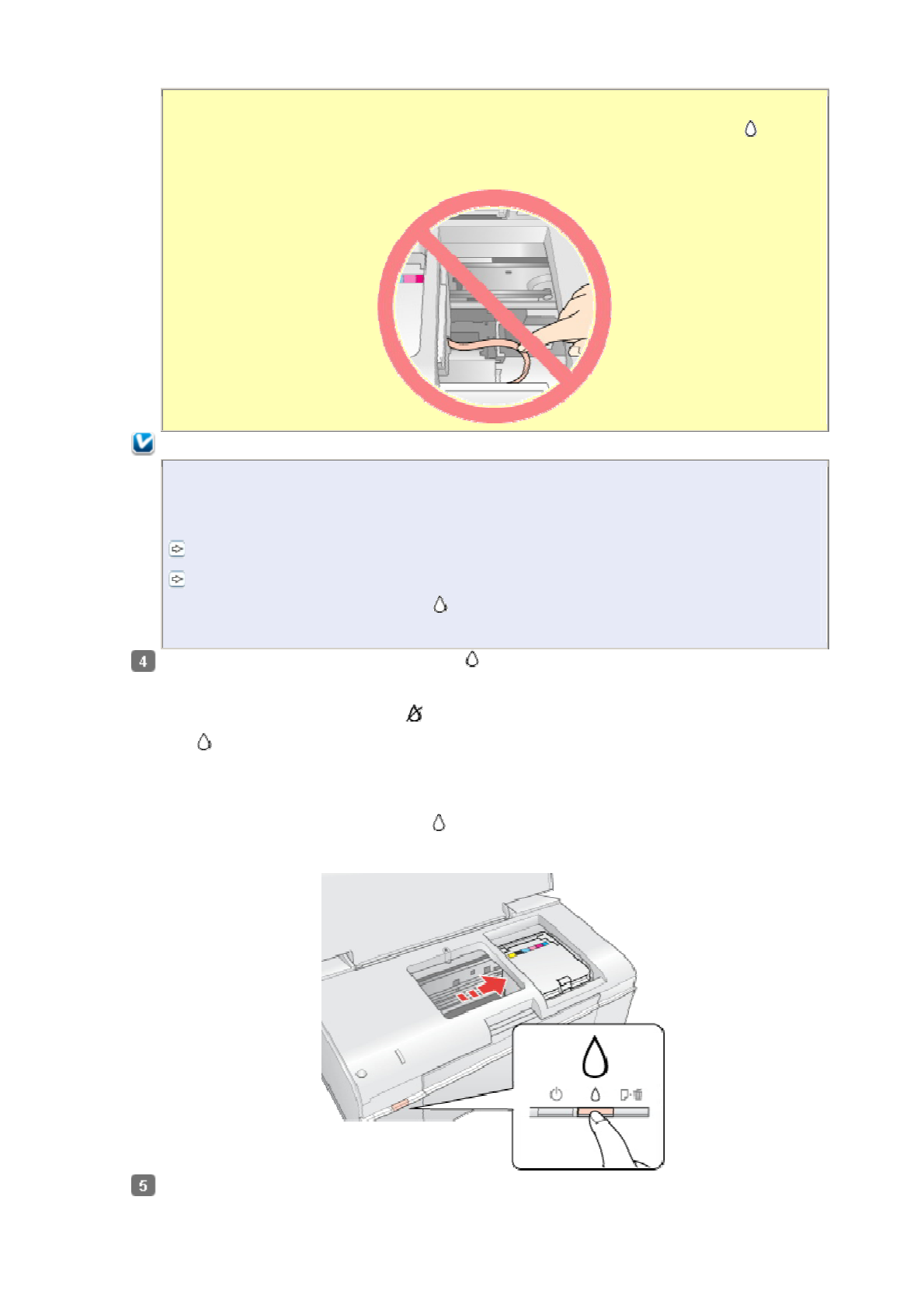 4

5