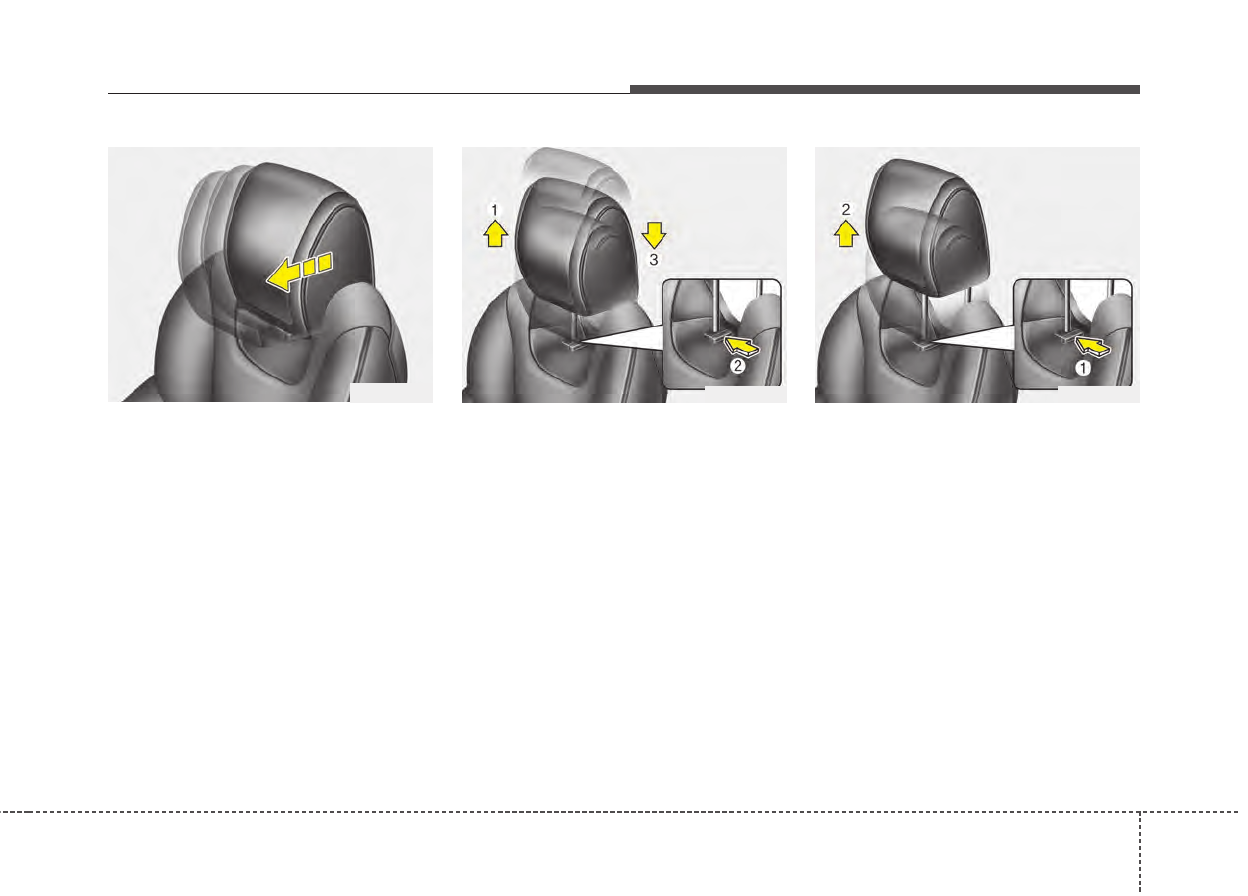 1

3

2

2

1