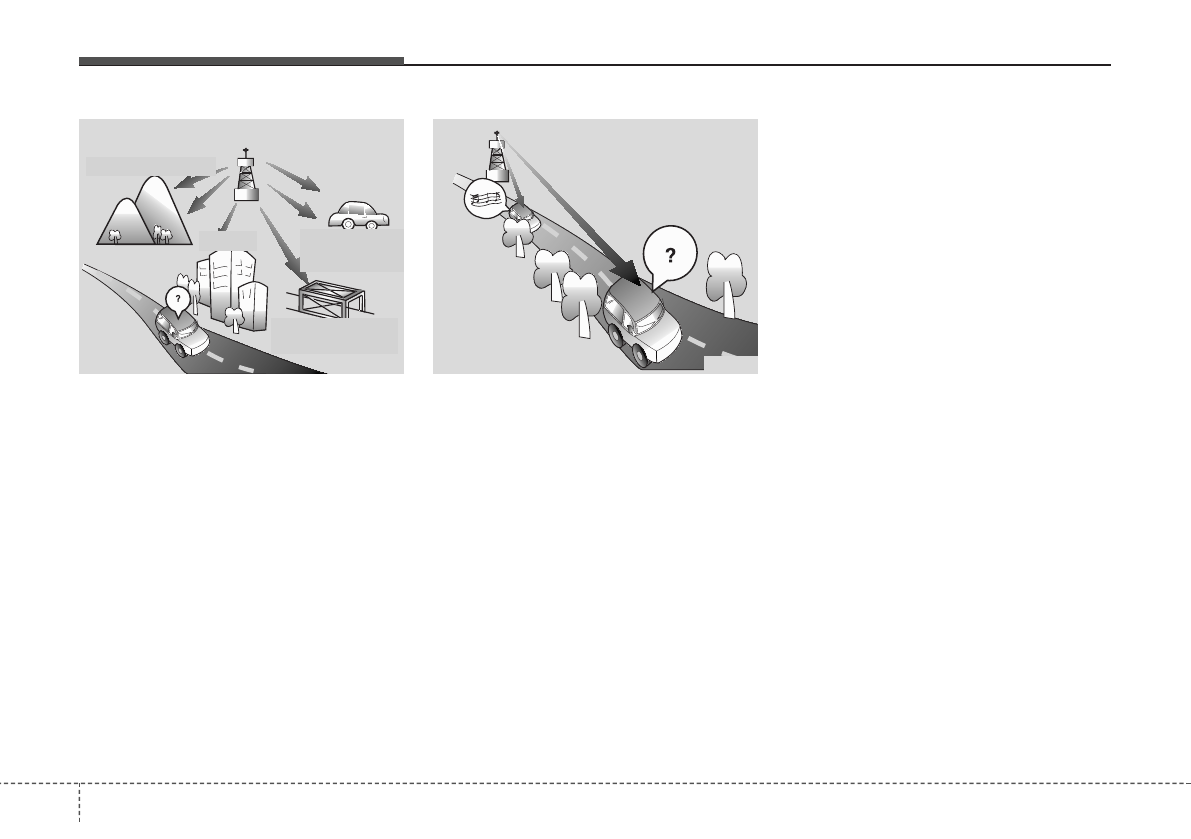 ?

?