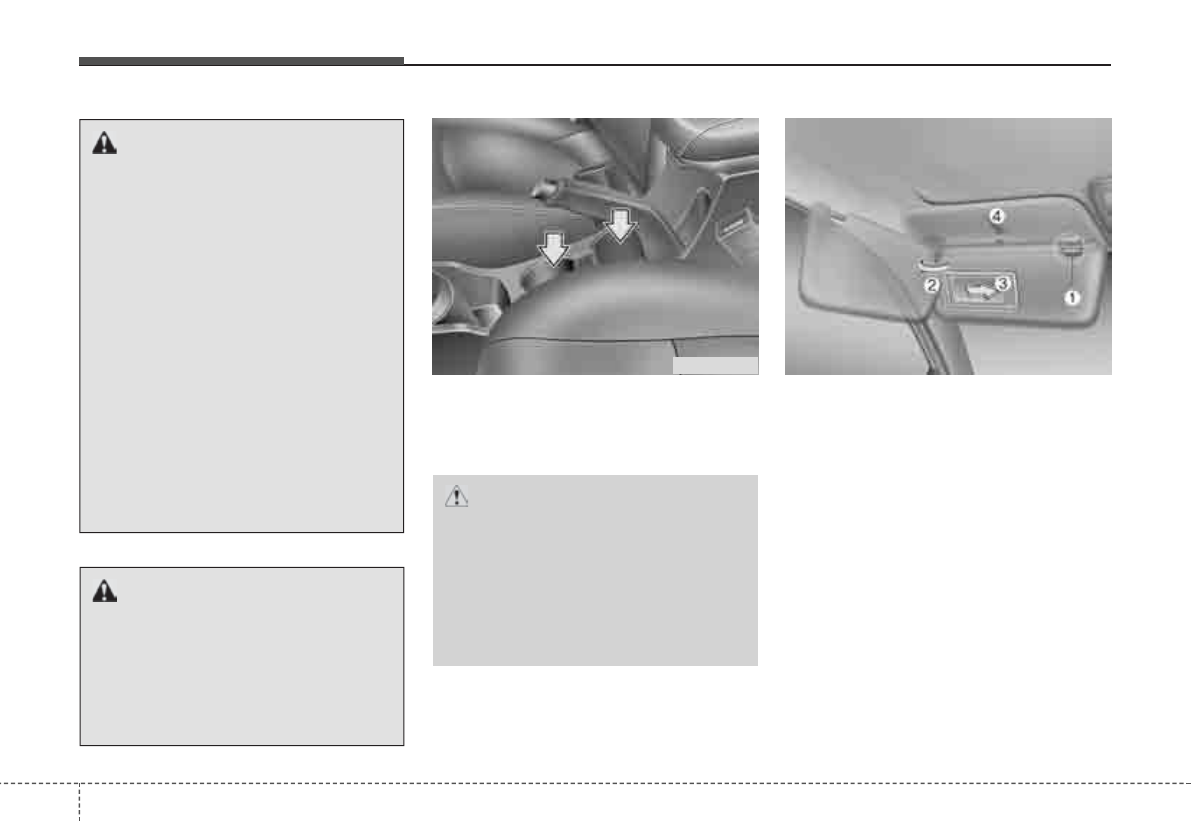 4

2

3

1