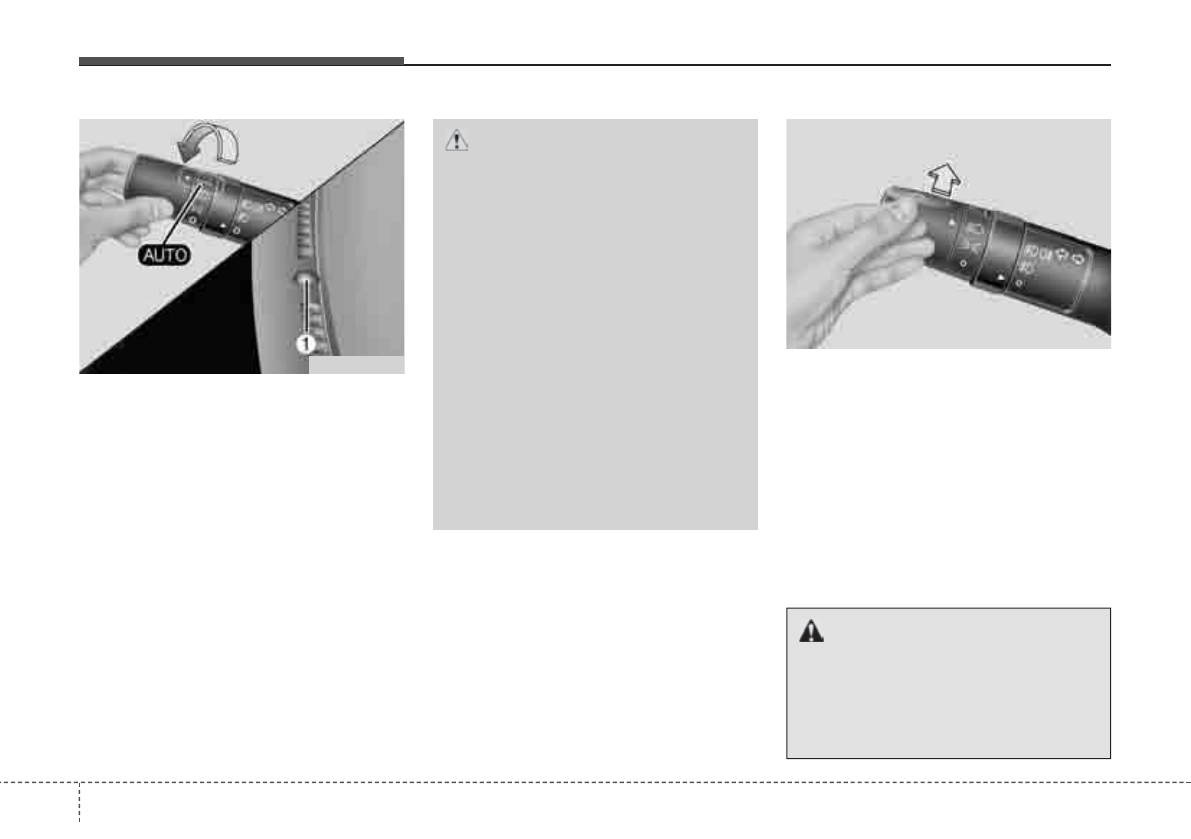 AUTO

1