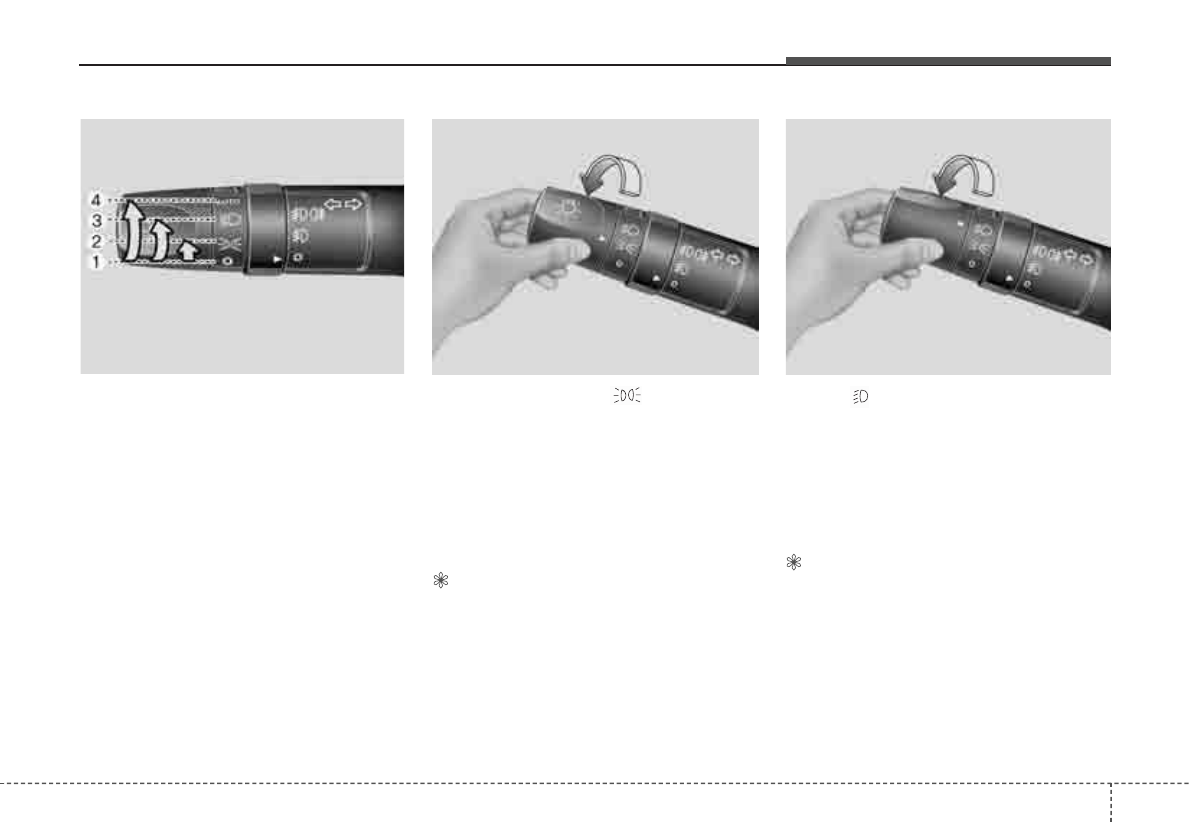 4
3
2
1