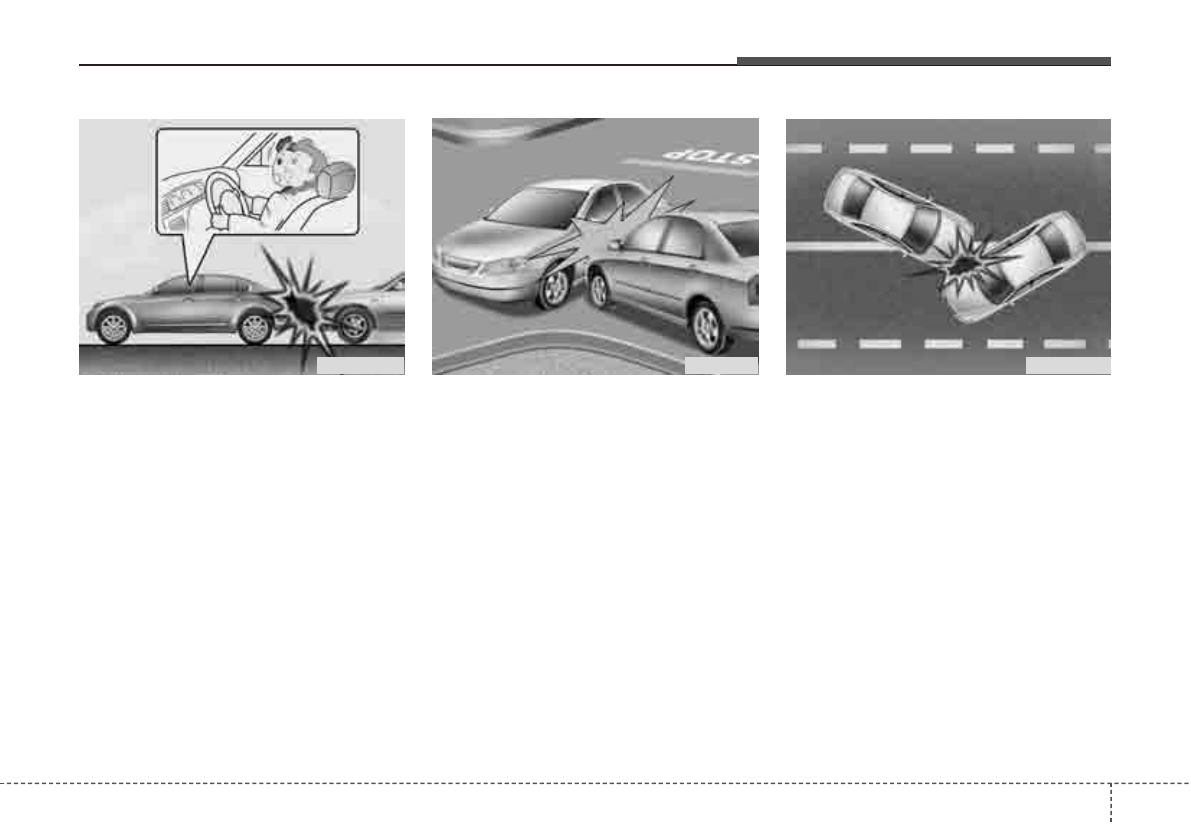 STOP