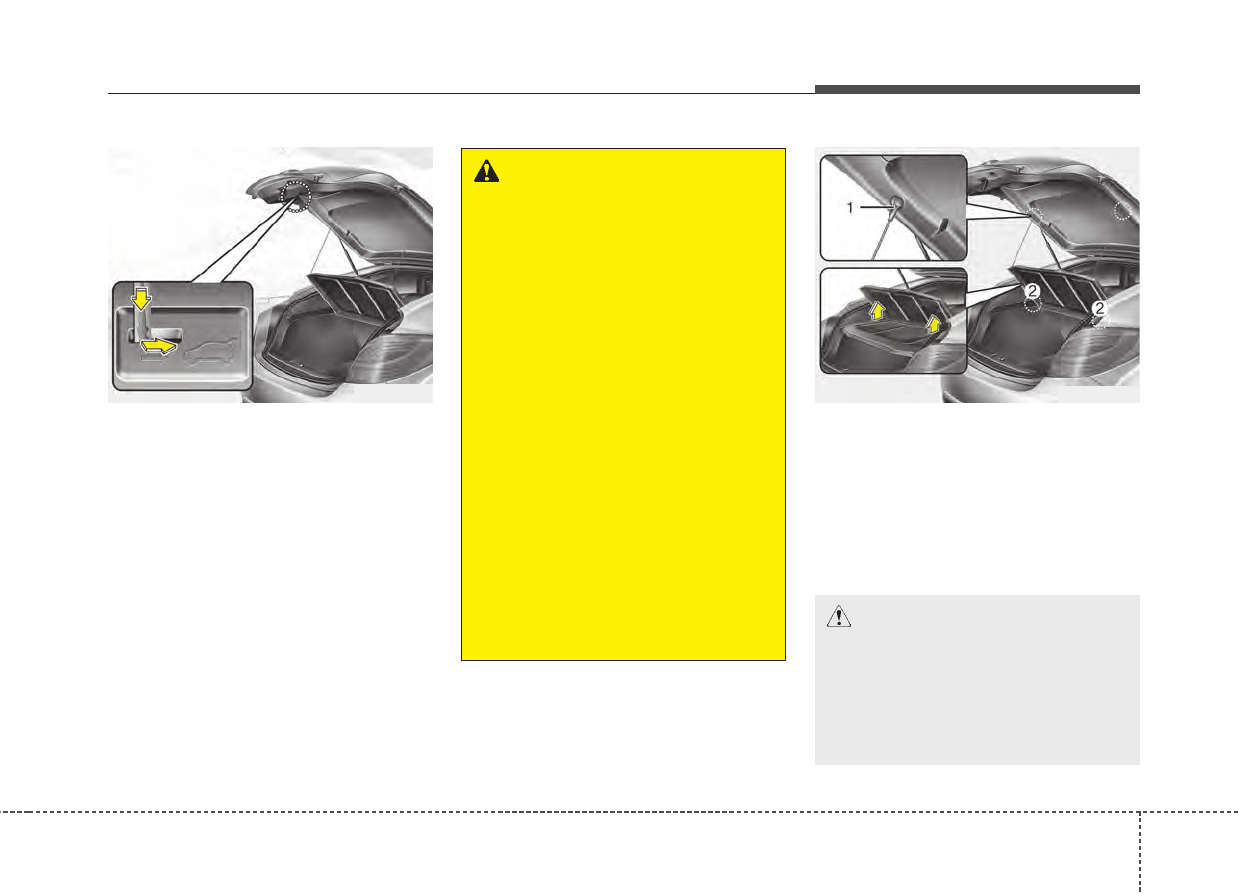 1

2

2