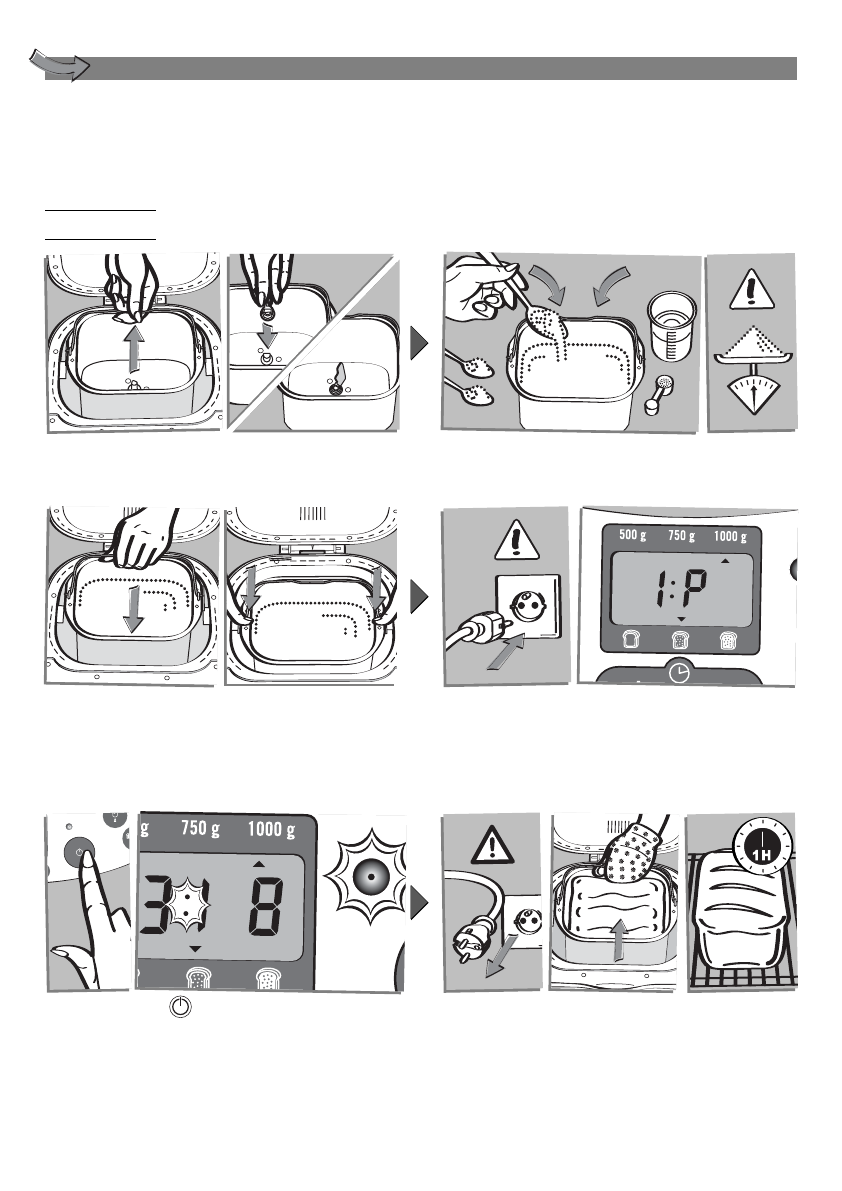 500 g 750 g 1000 g

1:P

g 750 g 1000 g

3 8

1H