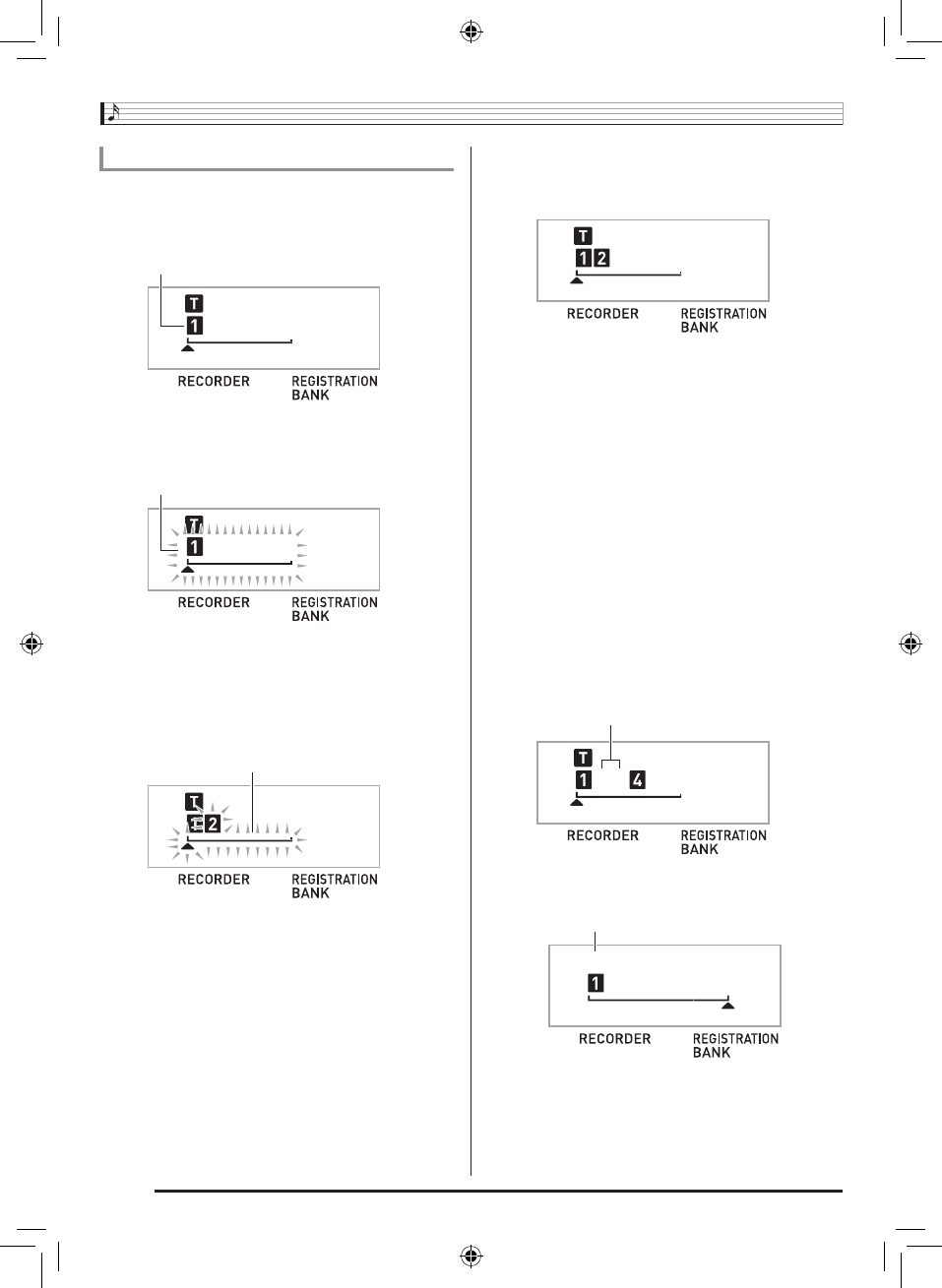 T
1
RECORDER REGISTRATION BANK

T
1
RECORDER REGISTRATION BANK

T
1 2
RECORDER REGISTRATION BANK

T
1 2
RECORDER REGISTRATION BANK

T
1 4
RECORDER REGISTRATION BANK

1
RECORDER REGISTRATION BANK