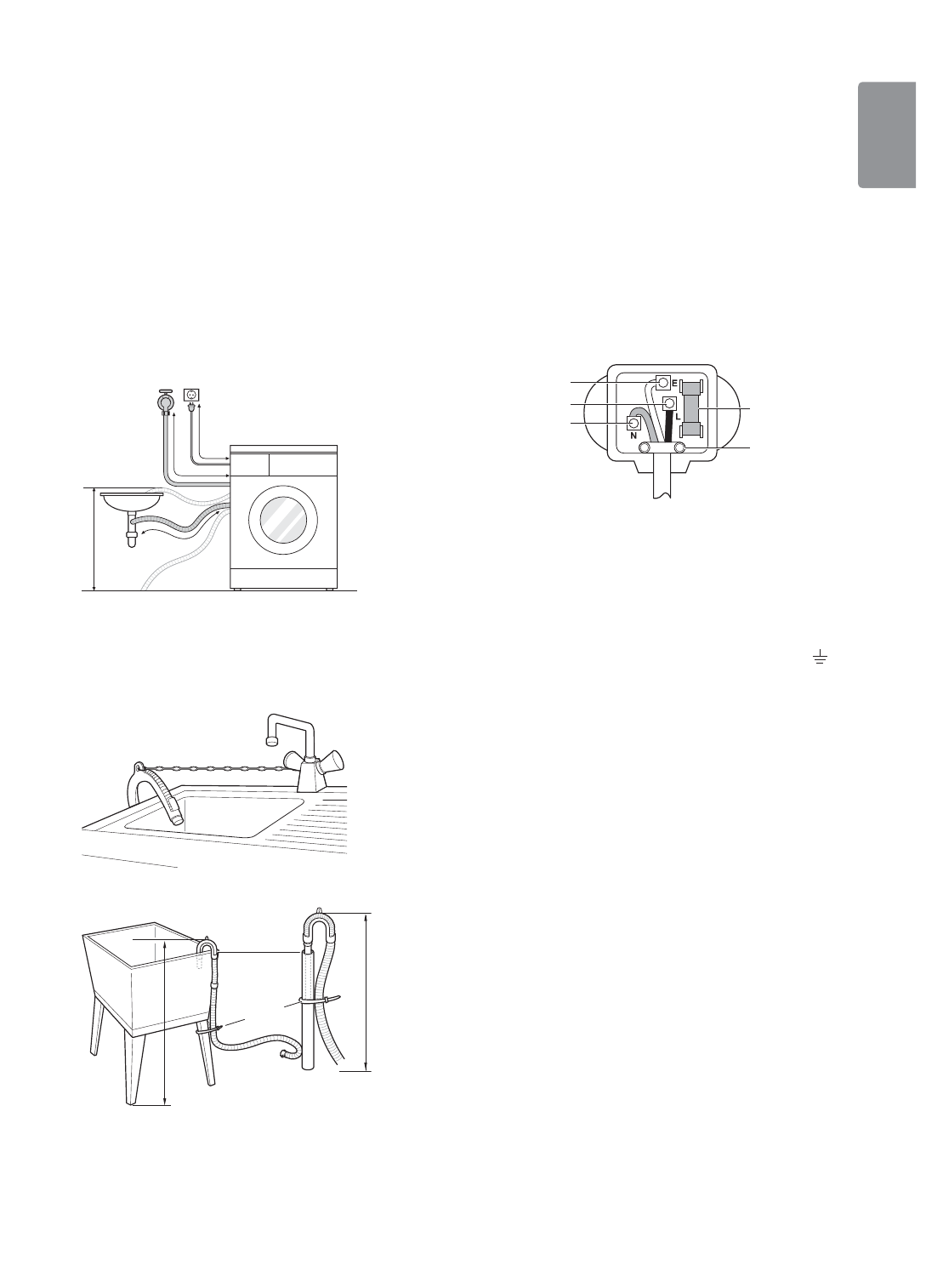 E

L

N