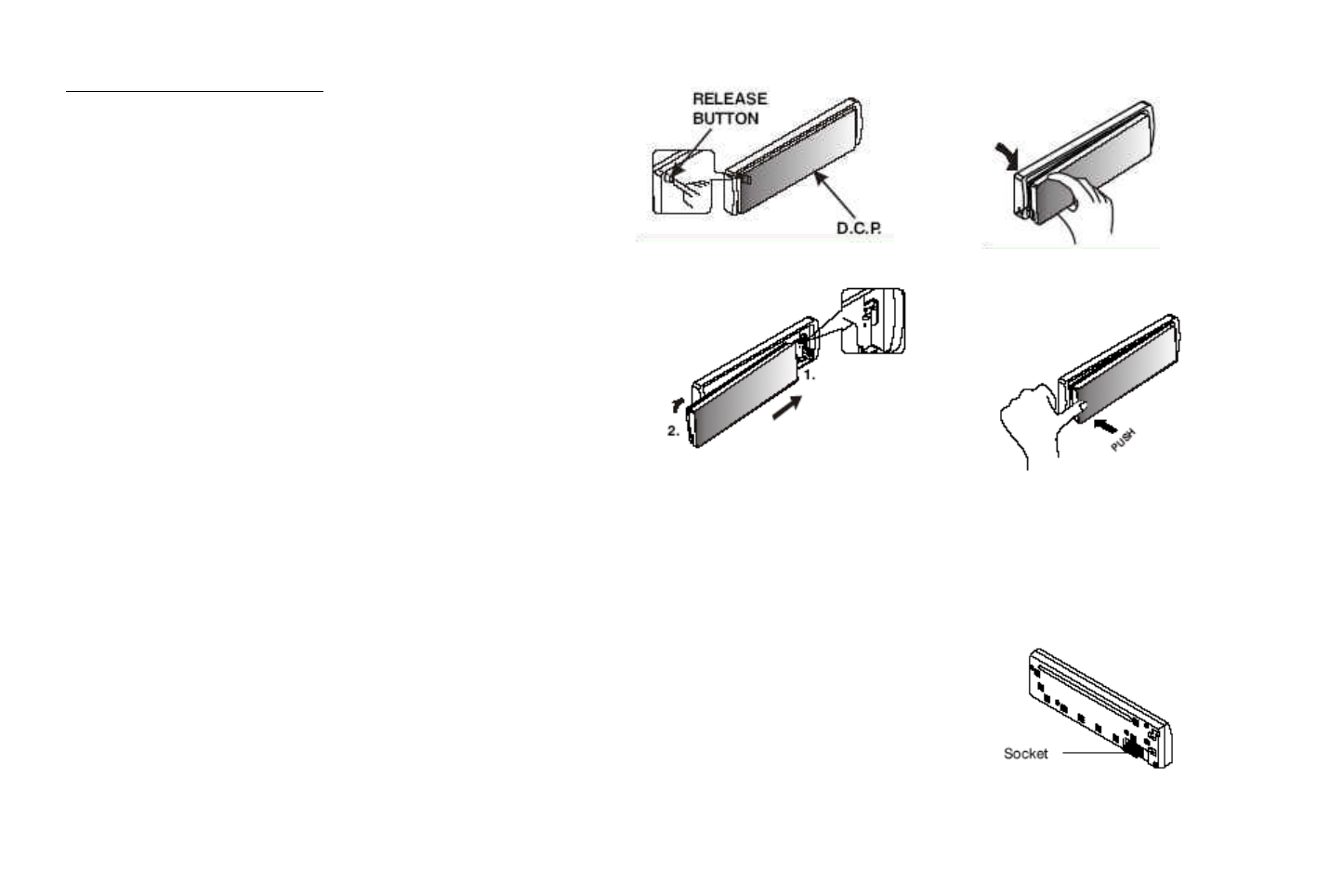 RELEASE BUTTON

D.C.P.

1.

2.

PUSH

Socket