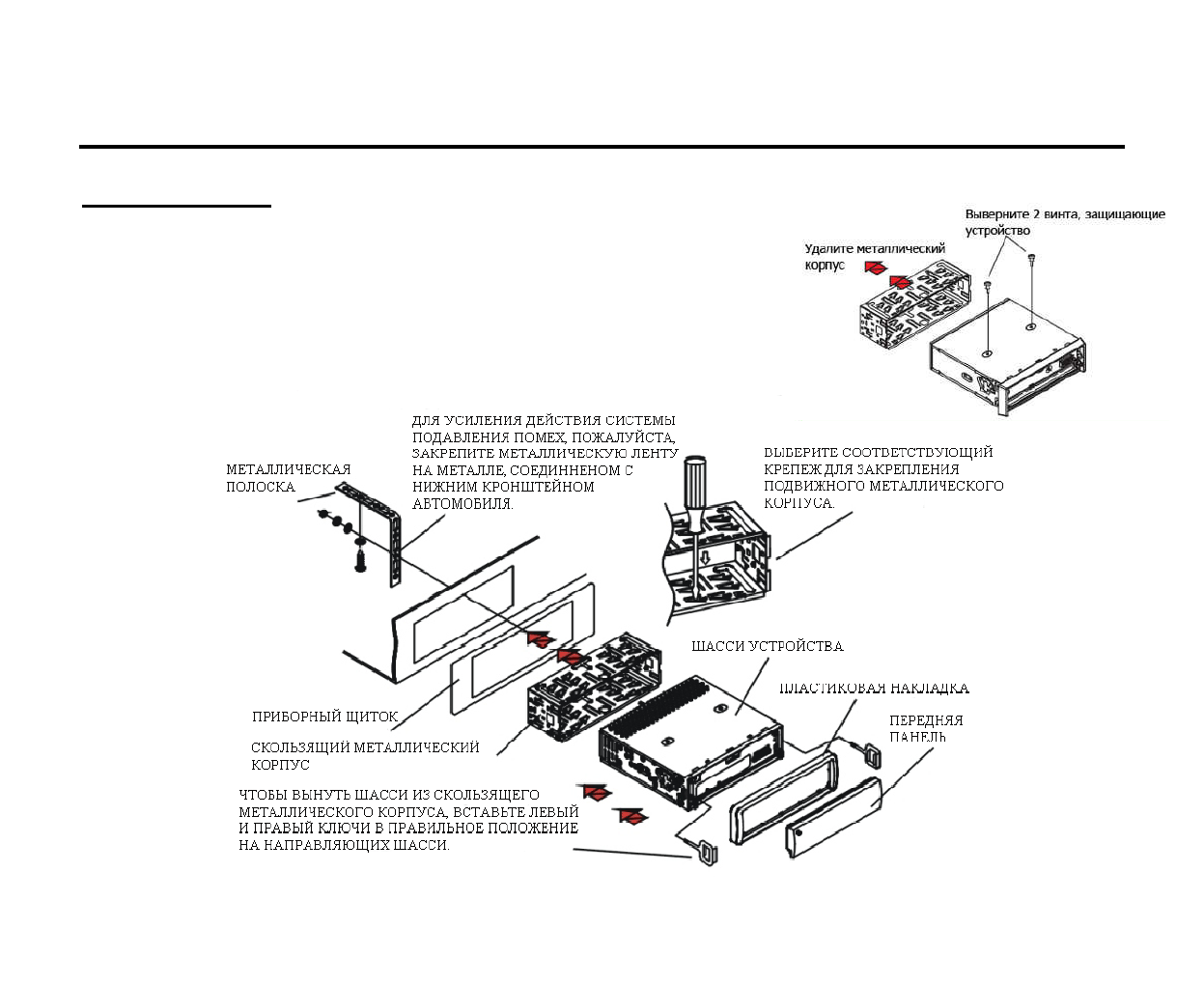 Выверните 2 винта, защищающие устройство

Удалите металлический корпус

ДЛЯ УСИЛЕНИЯ ДЕЙСТВИЯ СИСТЕМЫ ПОДАВЛЕНИЯ ПОМЕХ, ПОЖАЛУЙСТА, ЗАКРЕПИТЕ МЕТАЛЛИЧЕСКУЮ ЛЕНТУ НА МЕТАЛЛЕ, СОЕДИННЕНОМ С НИЖНИМ КРОНШТЕЙНОМ АВТОМОБИЛЯ.

МЕТАЛЛИЧЕСКАЯ ПОЛОСКА

ВЫБЕРИТЕ СООТВЕТСТВУЮЩИЙ КРЕПЕЖ ДЛЯ ЗАКРЕПЛЕНИЯ ПОДВИЖНОГО МЕТАЛЛИЧЕСКОГО КОРПУСА.

ШАССИ УСТРОЙСТВА

ПЛАСТИКОВАЯ НАКЛАДКА

ПЕРЕДНЯЯ ПАНЕЛЬ

ПРИБОРНЫЙ ЩИТОК

СКОЛЬЗЯЩИЙ МЕТАЛЛИЧЕСКИЙ КОРПУС

ЧТОБЫ ВЫНУТЬ ШАССИ ИЗ СКОЛЬЗЯЩЕГО МЕТАЛЛИЧЕСКОГО КОРПУСА, ВСТАВЬТЕ ЛЕВЫЙ И ПРАВЫЙ КЛЮЧИ В ПРАВИЛЬНОЕ ПОЛОЖЕНИЕ НА НАПРАВЛЯЮЩИХ ШАССИ.