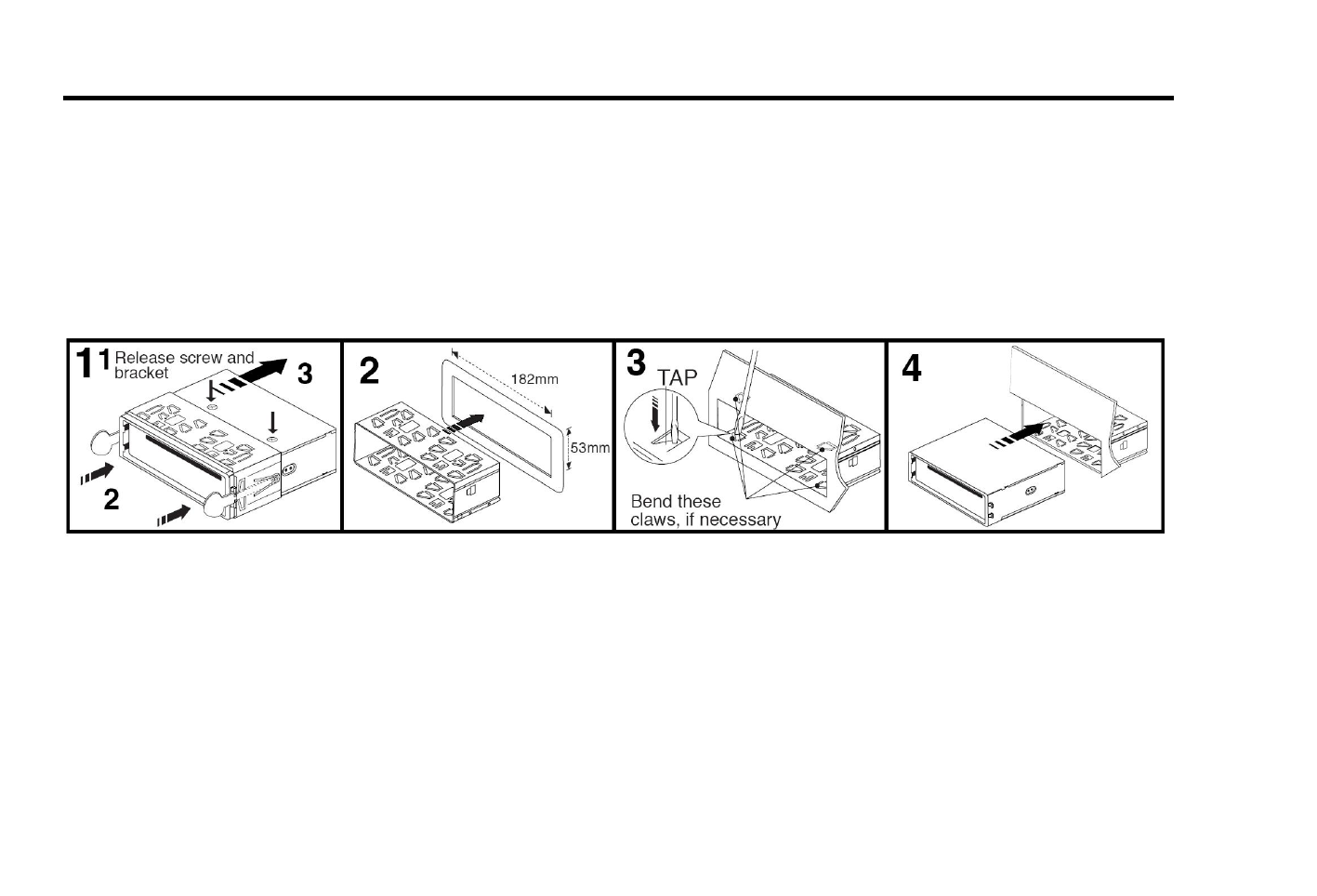 1 1 Release screw and bracket

3

2

2

182mm

53mm

3

TAP

Bend these claws, if necessary

4