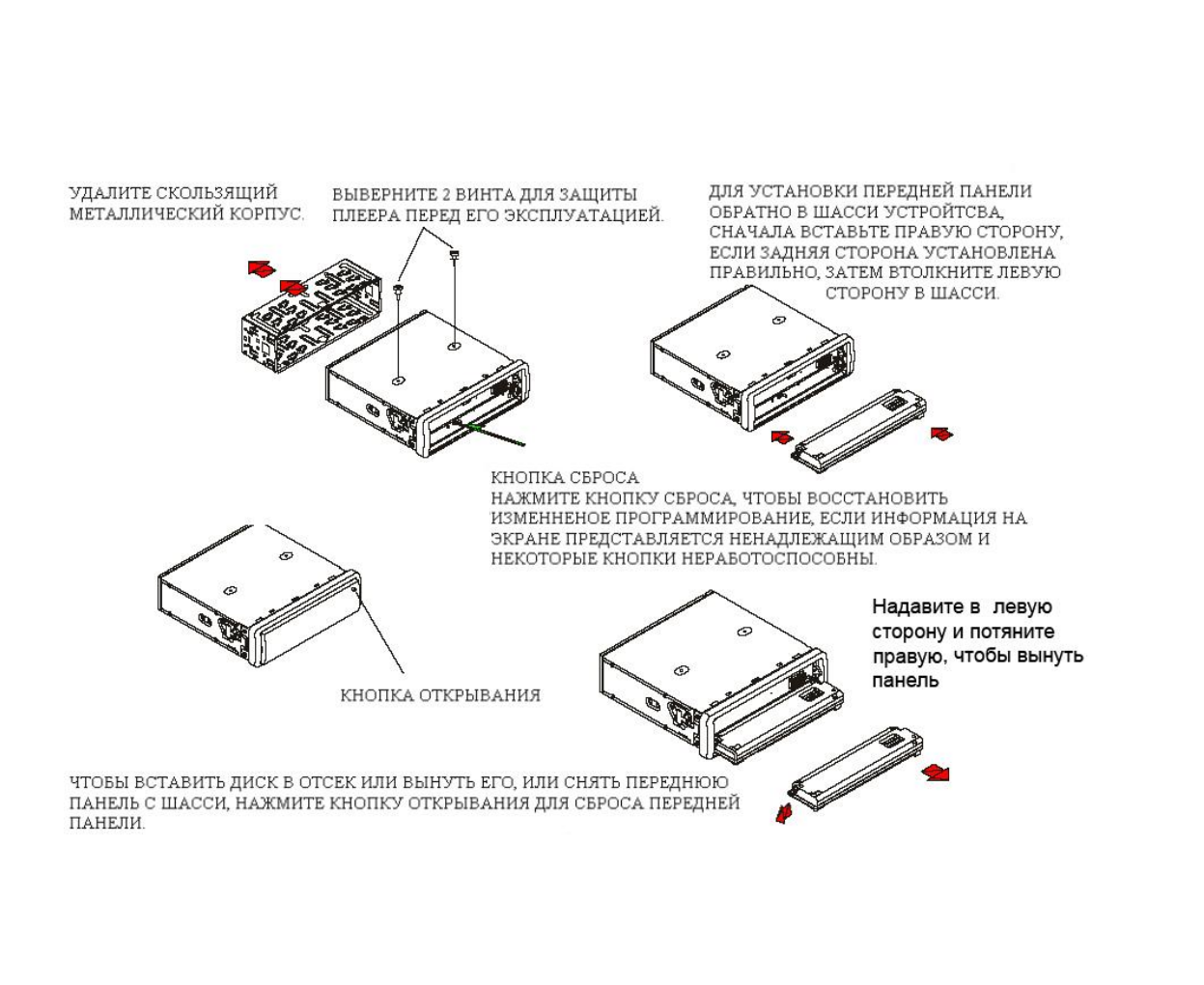 УДАЛИТЕ СКОЛЬЗЯЩИЙ МЕТАЛЛИЧЕСКИЙ КОРПУС.

ВЫВЕРНИТЕ 2 ВИНТА ДЛЯ ЗАЩИТЫ ПЛЕЕРА ПЕРЕД ЕГО ЭКСПЛУАТАЦИЕЙ.

ДЛЯ УСТАНОВКИ ПЕРЕДНЕЙ ПАНЕЛИ ОБРАТНО В ШАССИ УСТРОЙТСВА, СНАЧАЛА ВСТАВЬТЕ ПРАВУЮ СТОРОНУ, ЕСЛИ ЗАДНЯЯ СТОРОНА УСТАНОВЛЕНА ПРАВИЛЬНО, ЗАТЕМ ВТОЛКНИТЕ ЛЕВУЮ СТОРОНУ В ШАССИ.

КНОПКА СБРОСА
НАЖМИТЕ КНОПКУ СБРОСА, ЧТОБЫ ВОССТАНОВИТЬ ИЗМЕННЕНОЕ ПРОГРАММИРОВАНИЕ, ЕСЛИ ИНФОРМАЦИЯ НА ЭКРАНЕ ПРЕДСТАВЛЯЕТСЯ НЕНАДЛЕЖАЩИМ ОБРАЗОМ И НЕКОТОРЫЕ КНОПКИ НЕРАБОТОСПОСОБНЫ.

Надавите в левую сторону и потяните правую, чтобы вынуть панель

КНОПКА ОТКРЫВАНИЯ

ЧТОБЫ ВСТАВИТЬ ДИСК В ОТСЕК ИЛИ ВЫНУТЬ ЕГО, ИЛИ СНЯТЬ ПЕРЕДНЮЮ ПАНЕЛЬ С ШАССИ, НАЖМИТЕ КНОПКУ ОТКРЫВАНИЯ ДЛЯ СБРОСА ПЕРЕДНЕЙ ПАНЕЛИ.