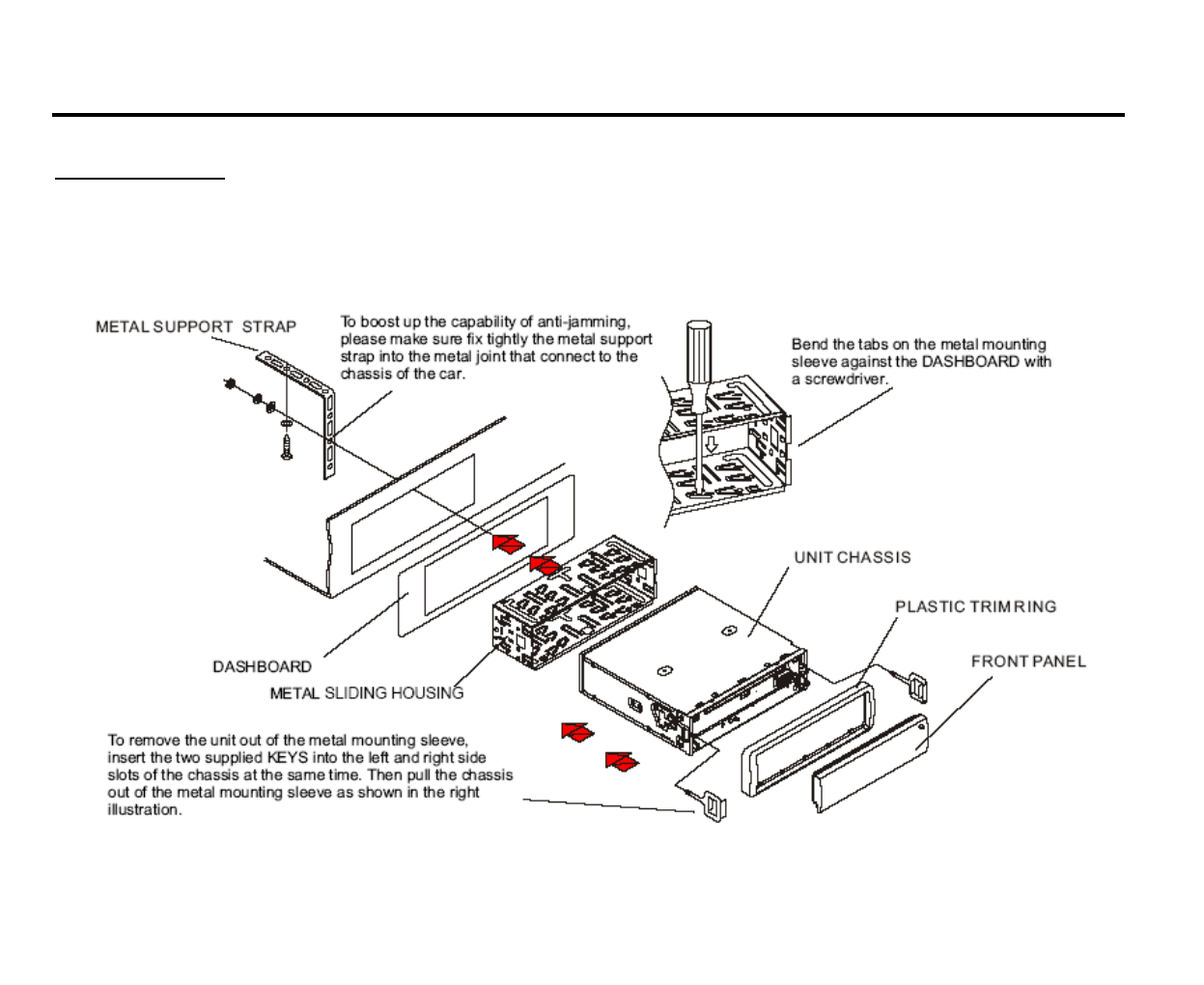 METAL SUPPORT STRAP

To boost up the capability of anti-jamming, please make sure fix tightly the metal support strap into the metal joint that connect to the chassis of the car.

Bend the tabs on the metal mounting sleeve against the DASHBOARD with a screwdriver.

UNIT CHASSIS

PLASTIC TRIM RING

FRONT PANEL

DASHBOARD

METAL SLIDING HOUSING

To remove the unit out of the metal mounting sleeve, insert the two supplied KEYS into the left and right side slots of the chassis at the same time. Then pull the chassis out of the metal mounting sleeve as shown in the right illustration.