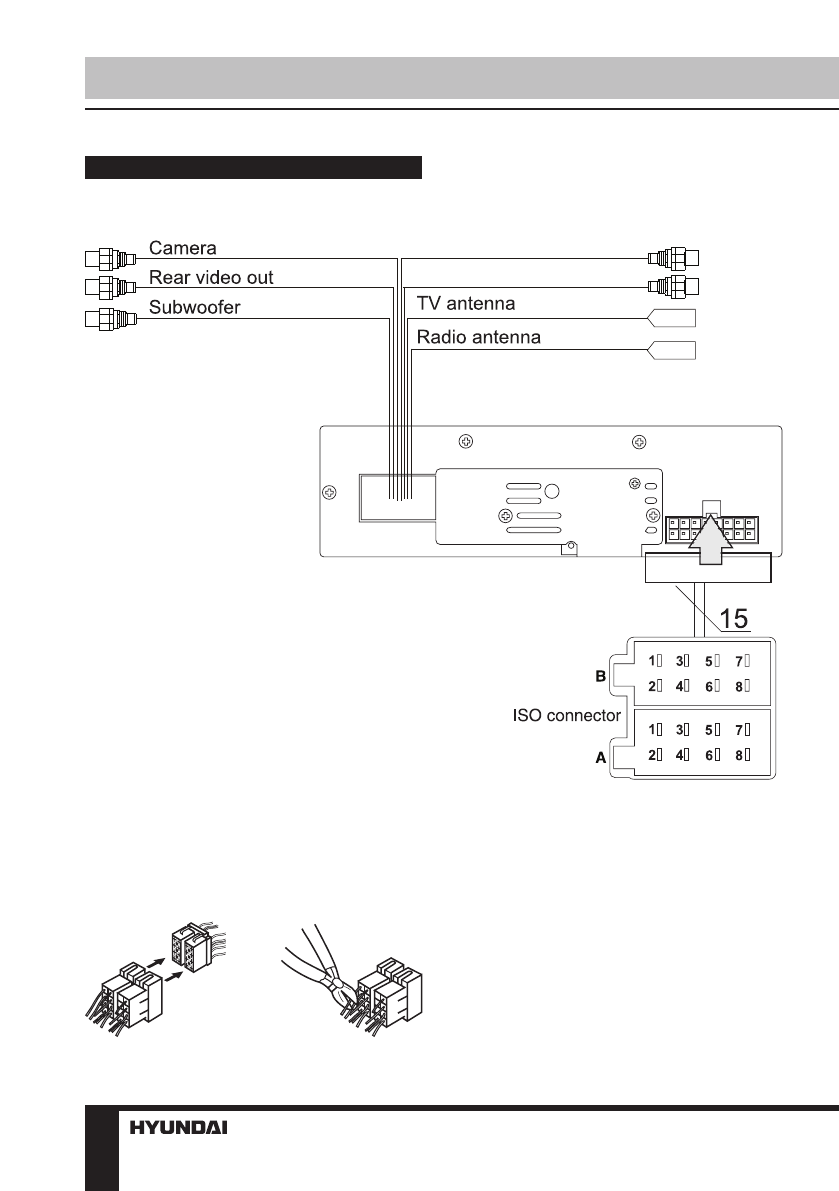 Camera
Rear video out
Subwoofer
TV antenna
Radio antenna

15

B
1 3 5 7
2 4 6 8
ISO connector
1 3 5 7
2 4 6 8
A

HYUNDAI