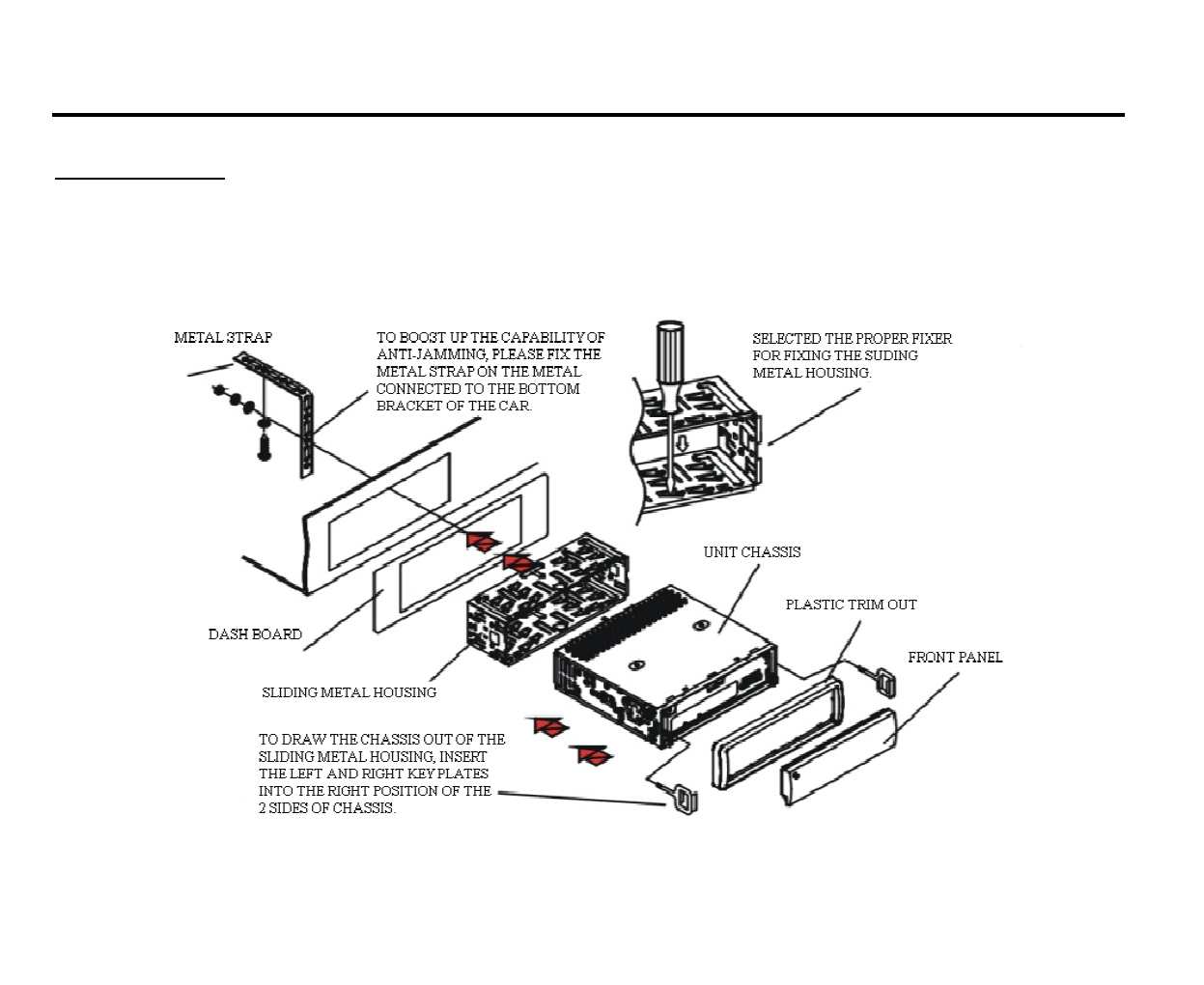 METAL STRAP

TO BOOST UP THE CAPABILITY OF ANTI-JAMMING, PLEASE FIX THE METAL STRAP ON THE METAL CONNECTED TO THE BOTTOM BRACKET OF THE CAR.

SELECTED THE PROPER FIXER FOR FIXING THE SUDING METAL HOUSING.

UNIT CHASSIS

PLASTIC TRIM OUT

FRONT PANEL

DASH BOARD

SLIDING METAL HOUSING

TO DRAW THE CHASSIS OUT OF THE SLIDING METAL HOUSING, INSERT THE LEFT AND RIGHT KEY PLATES INTO THE RIGHT POSITION OF THE 2 SIDES OF CHASSIS.