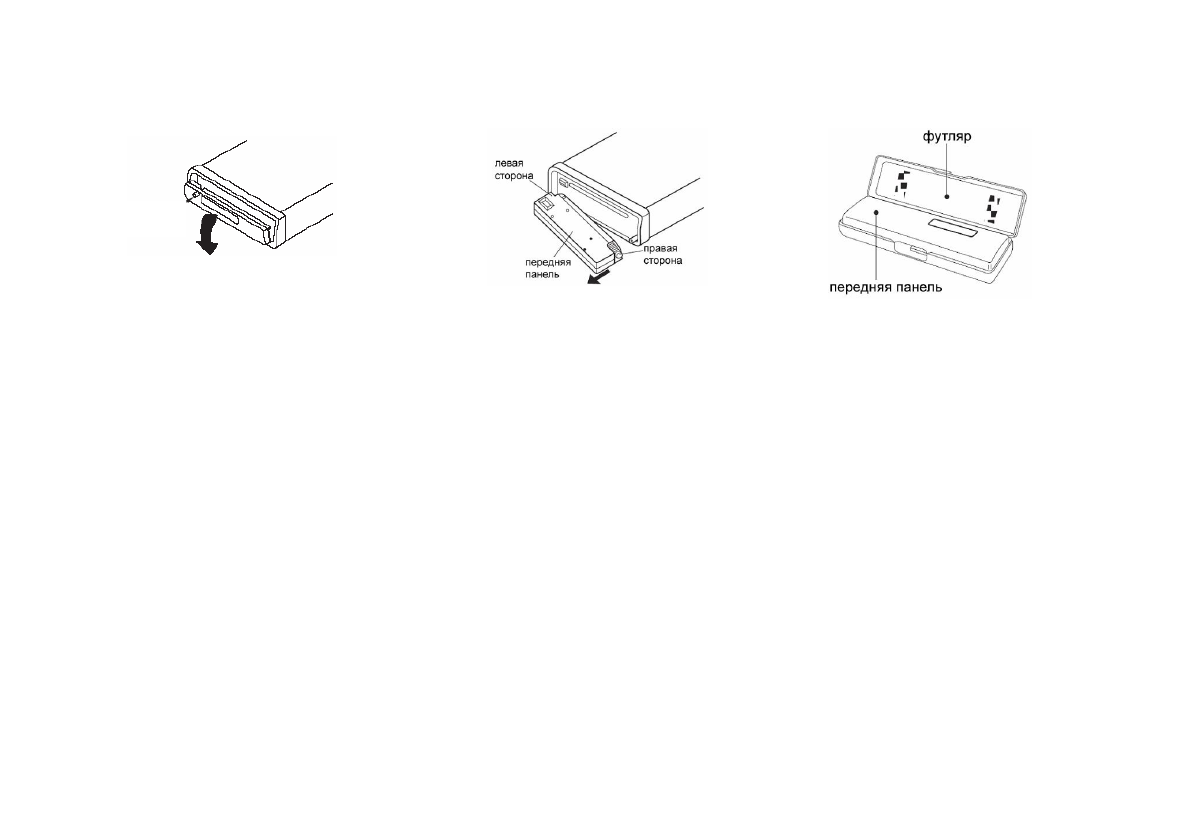 левая сторона

передняя панель

правая сторона

футляр

передняя панель