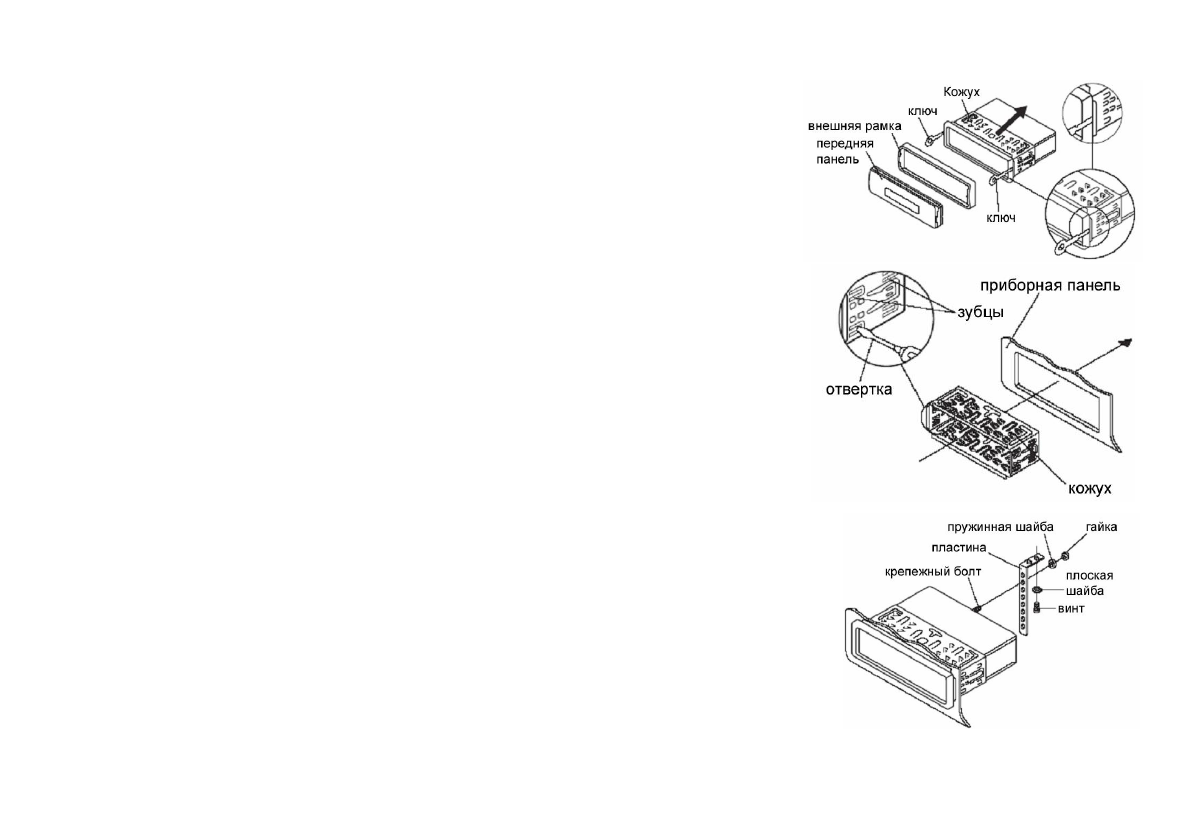 Кожух
ключ
внешняя рамка
передняя панель
ключ

приборная панель
зубцы
отвертка
кожух

пружинная шайба
гайка
пластина
крепежный болт
плоская шайба
винт