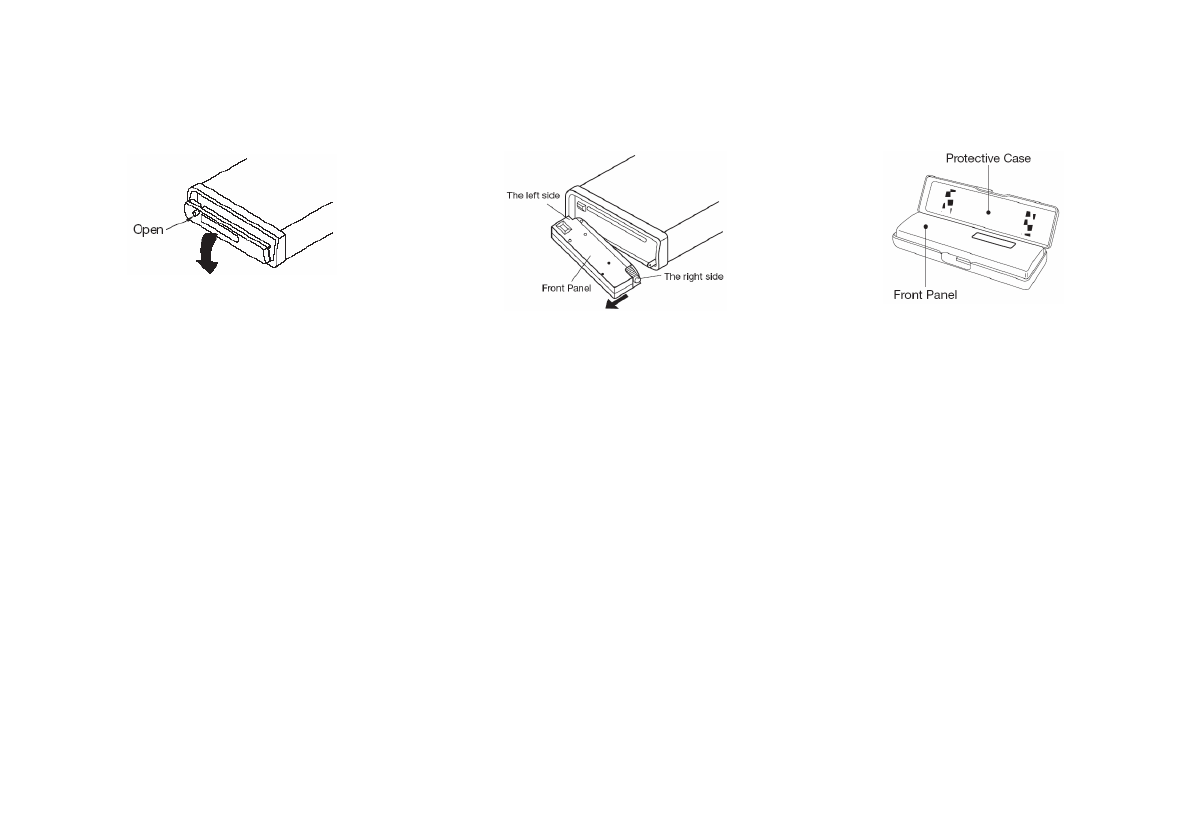 Open

The left side

Front Panel

The right side

Protective Case

Front Panel