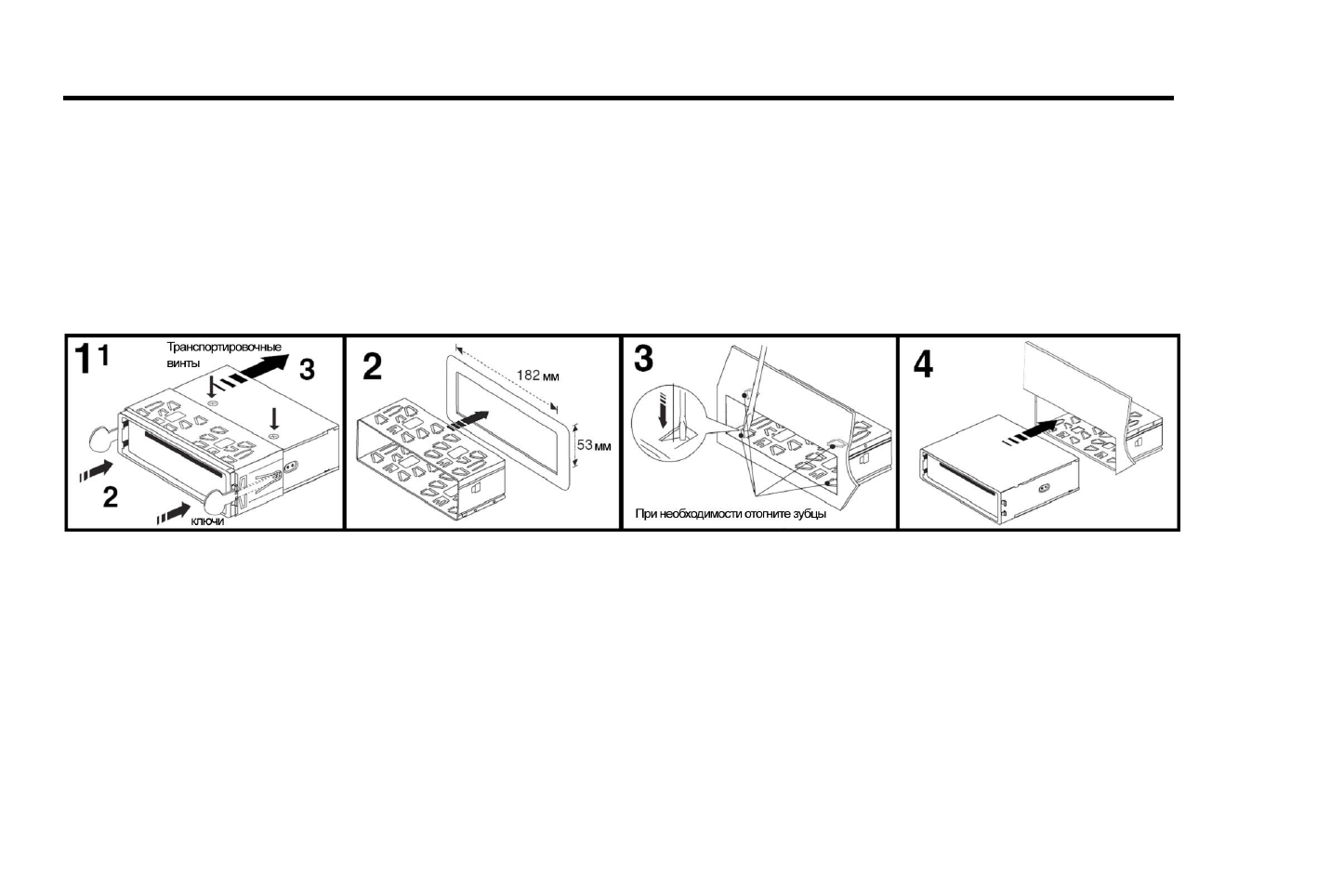 1 1
Транспортировочные винты
3
2
ключи

2
182 мм
53 мм

3
При необходимости отогните зубцы

4