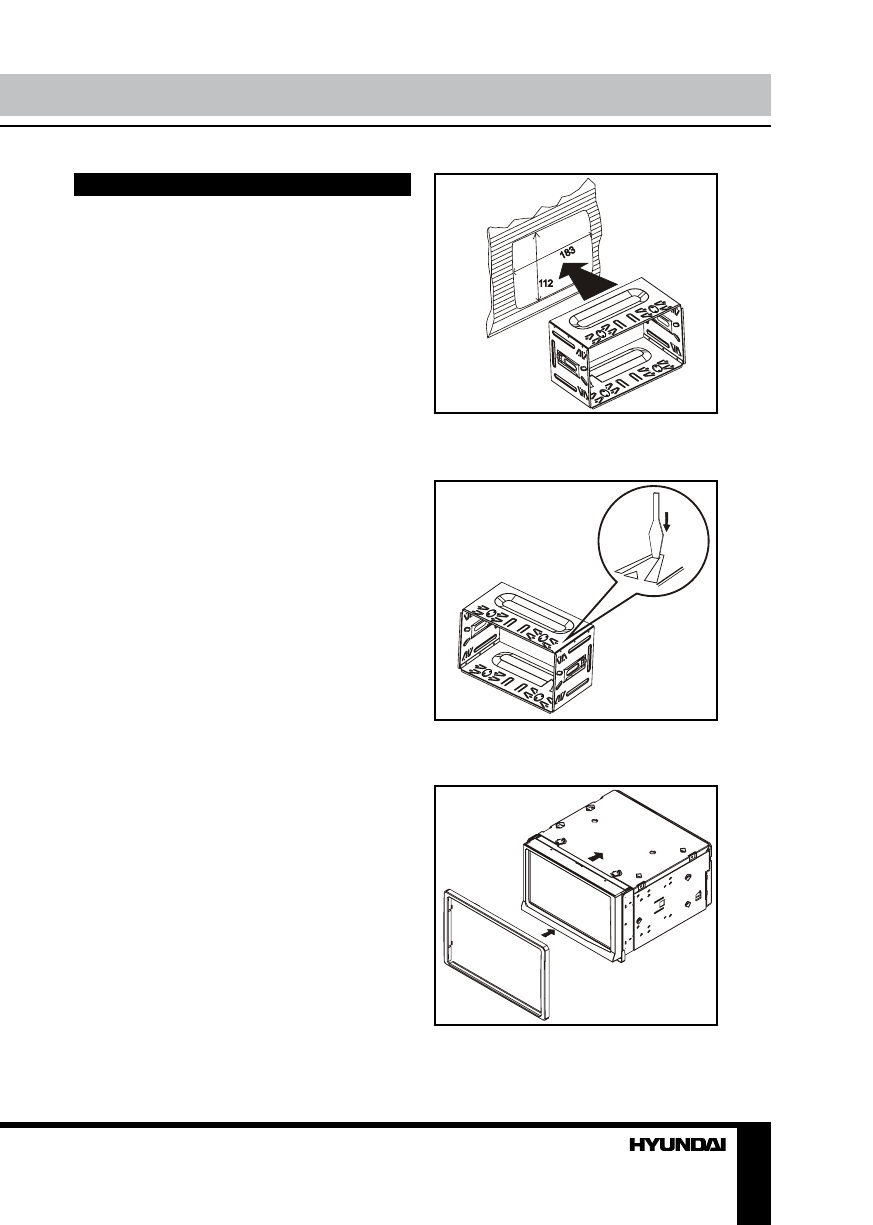 183

112

HYUNDAI