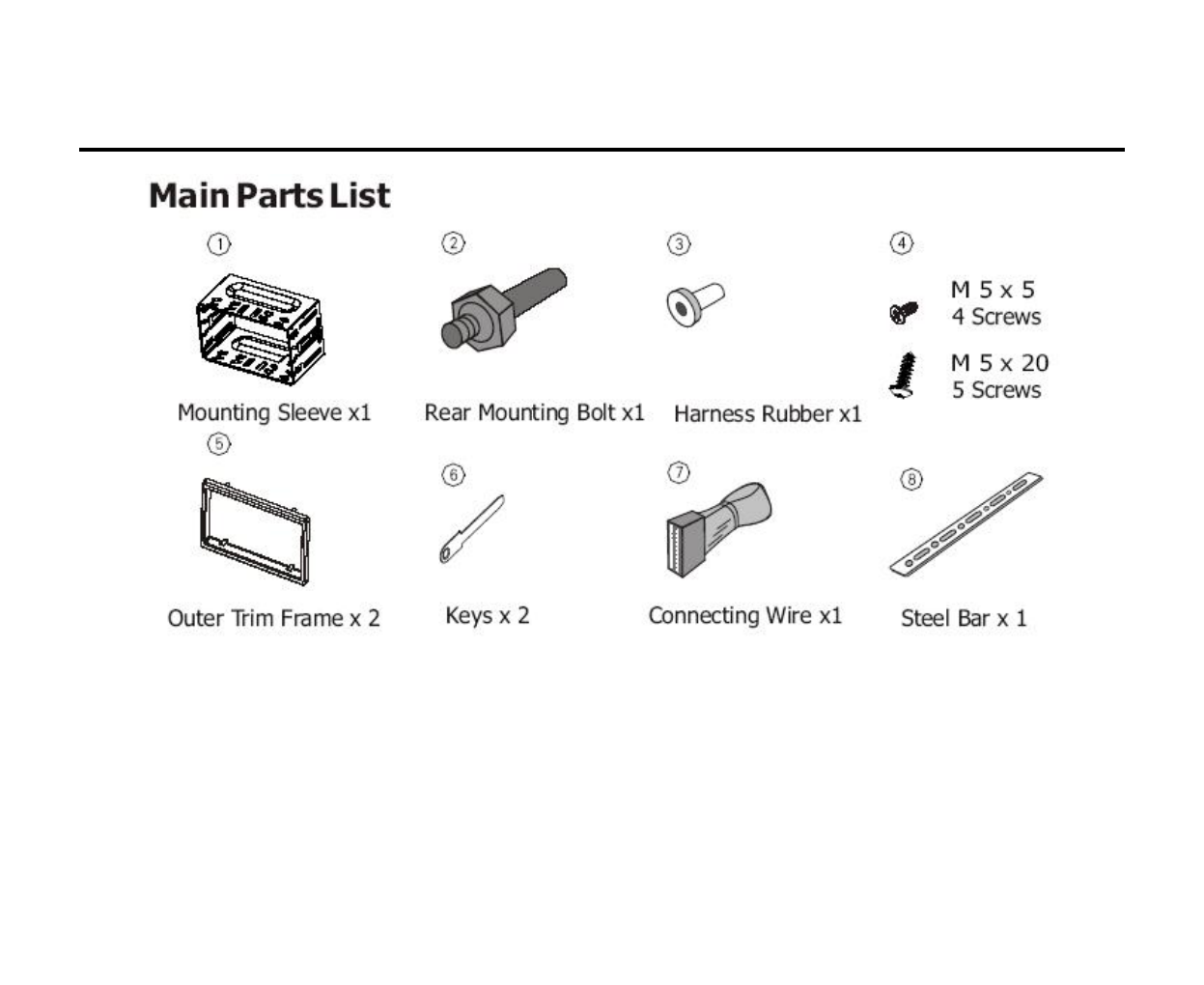 Main Parts List

①
Mounting Sleeve x1

②
Rear Mounting Bolt x1

③
Harness Rubber x1

④
M 5 x 5
4 Screws

M 5 x 20
5 Screws

⑤
Outer Trim Frame x 2

⑥
Keys x 2

⑦
Connecting Wire x1

⑧
Steel Bar x 1