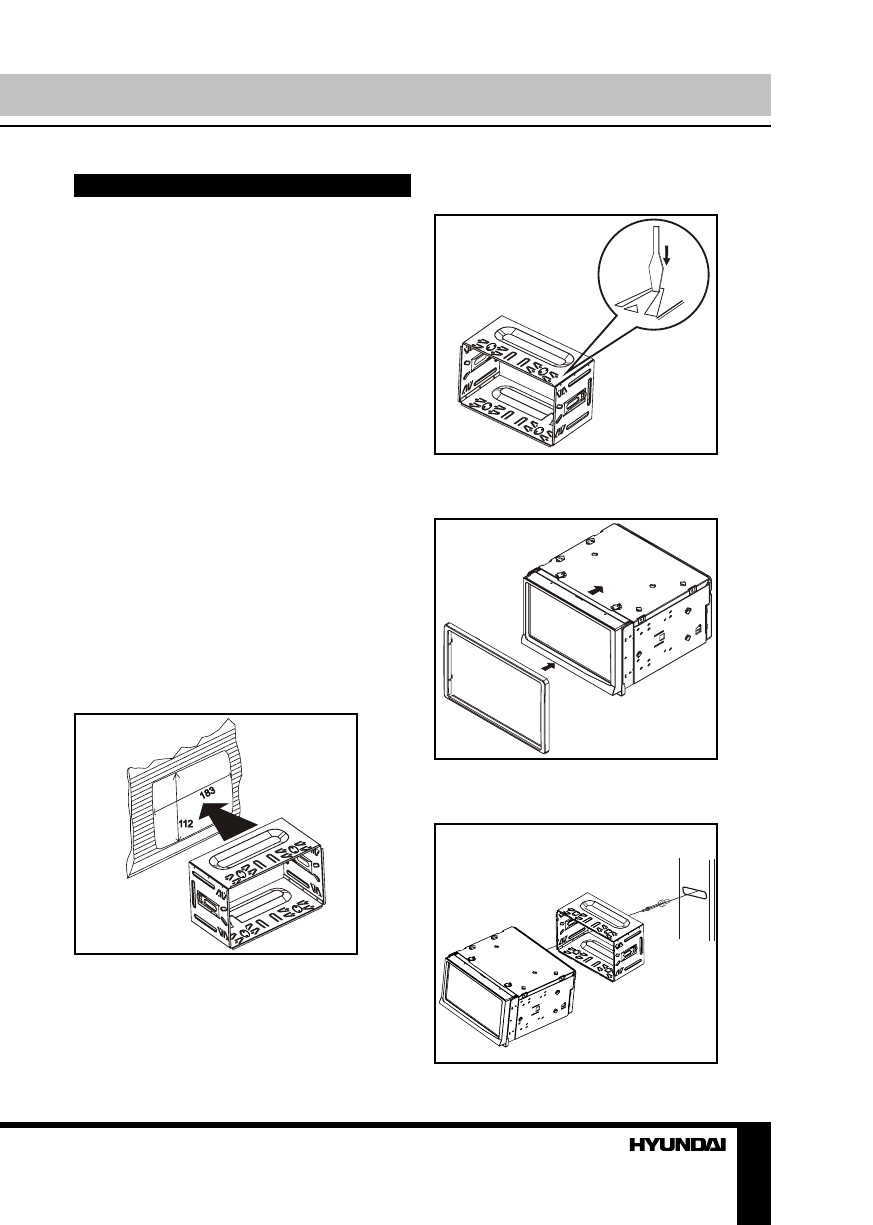 183

112

HYUNDAI