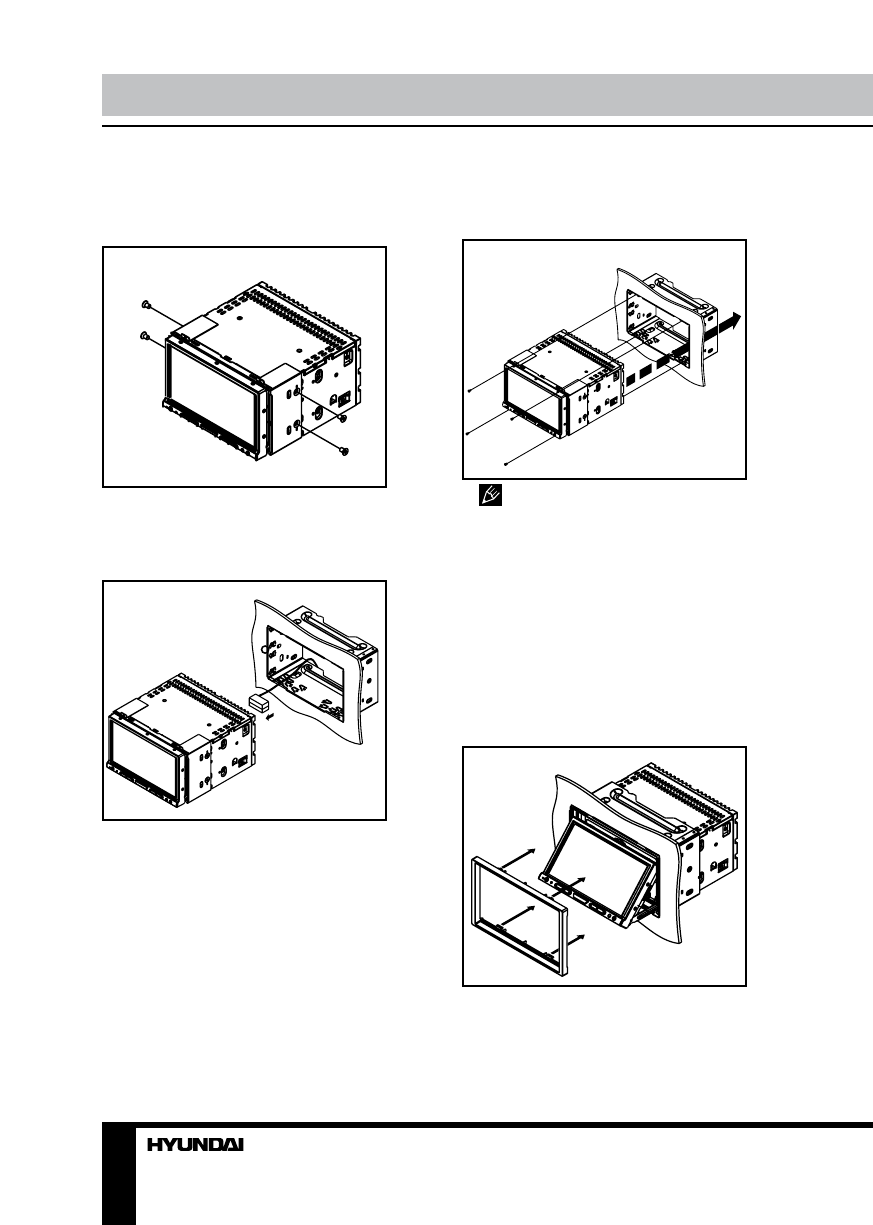 HYUNDAI