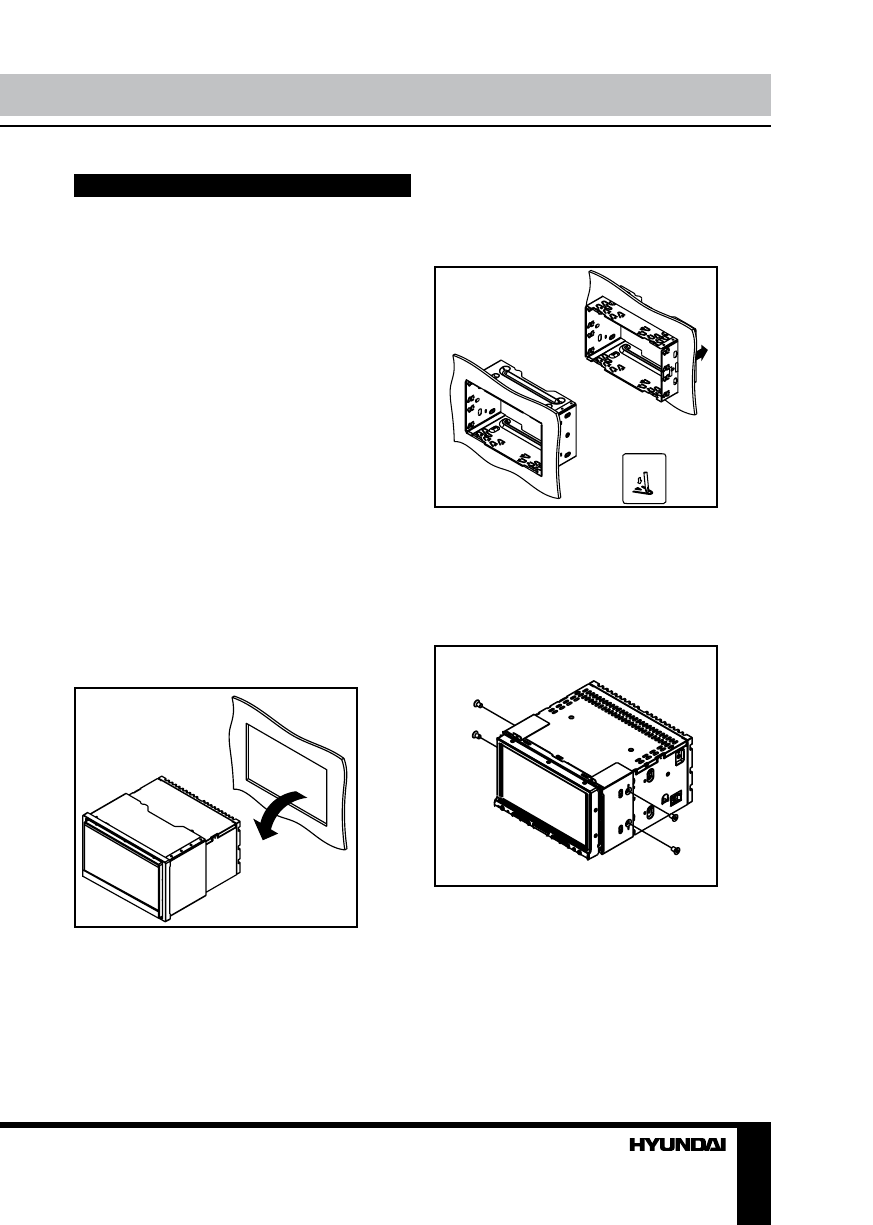 HYUNDAI