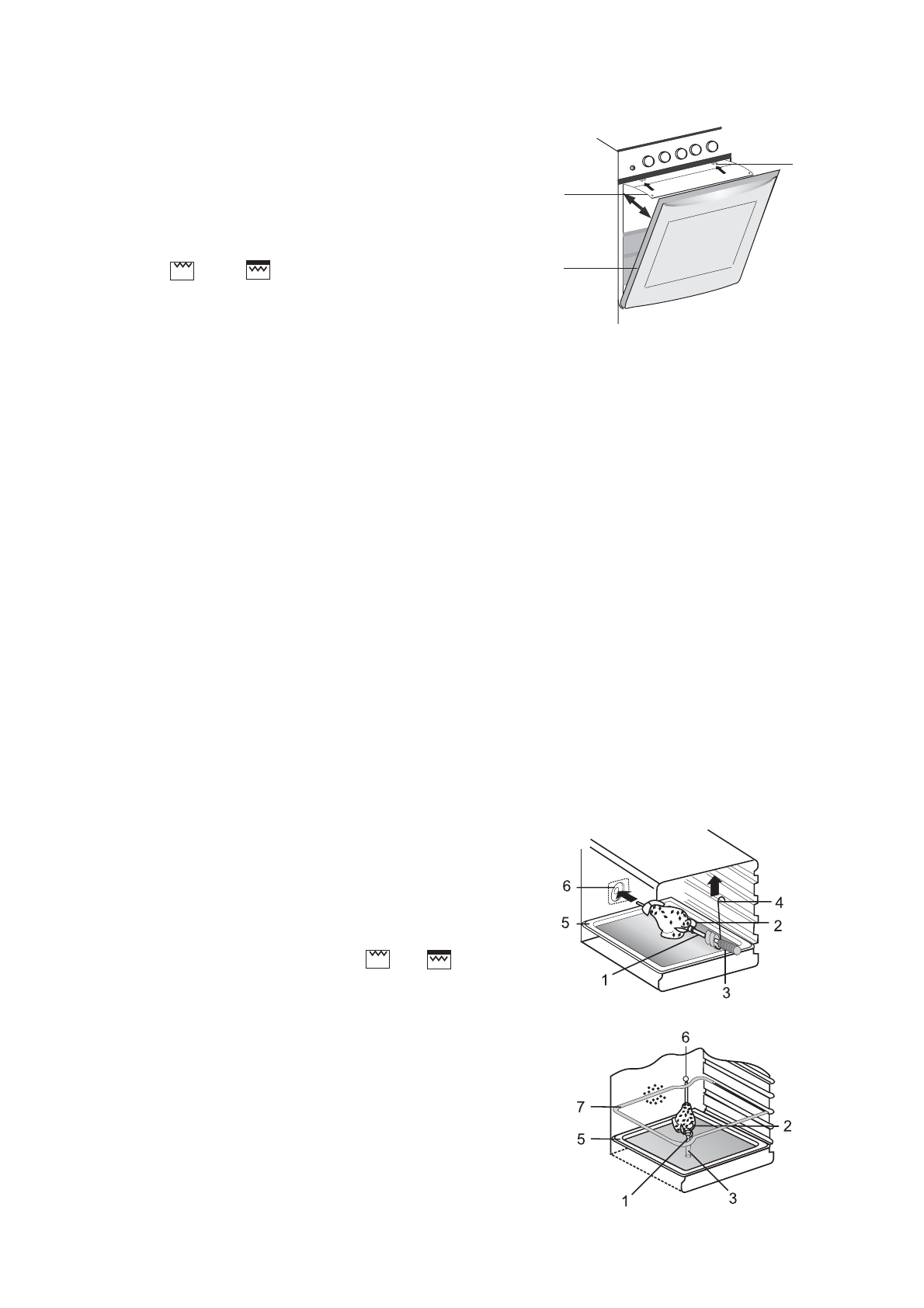 6

4

5

2

1

3

6

7

2

5

1

3