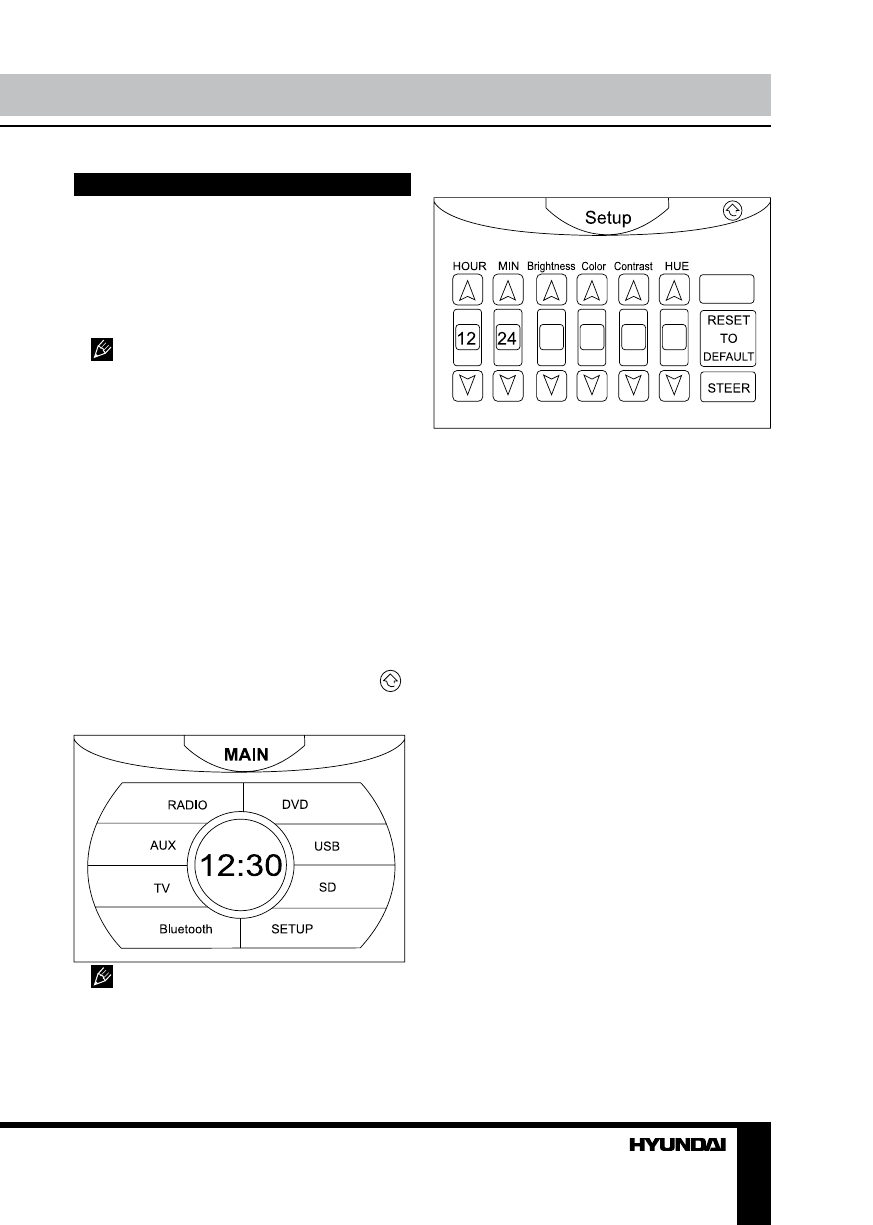 Setup

HOUR MIN Brightness Color Contrast HUE

12 24

RESET TO DEFAULT

STEER

MAIN

RADIO DVD

AUX USB

12:30

TV SD

Bluetooth SETUP

HYUNDAI