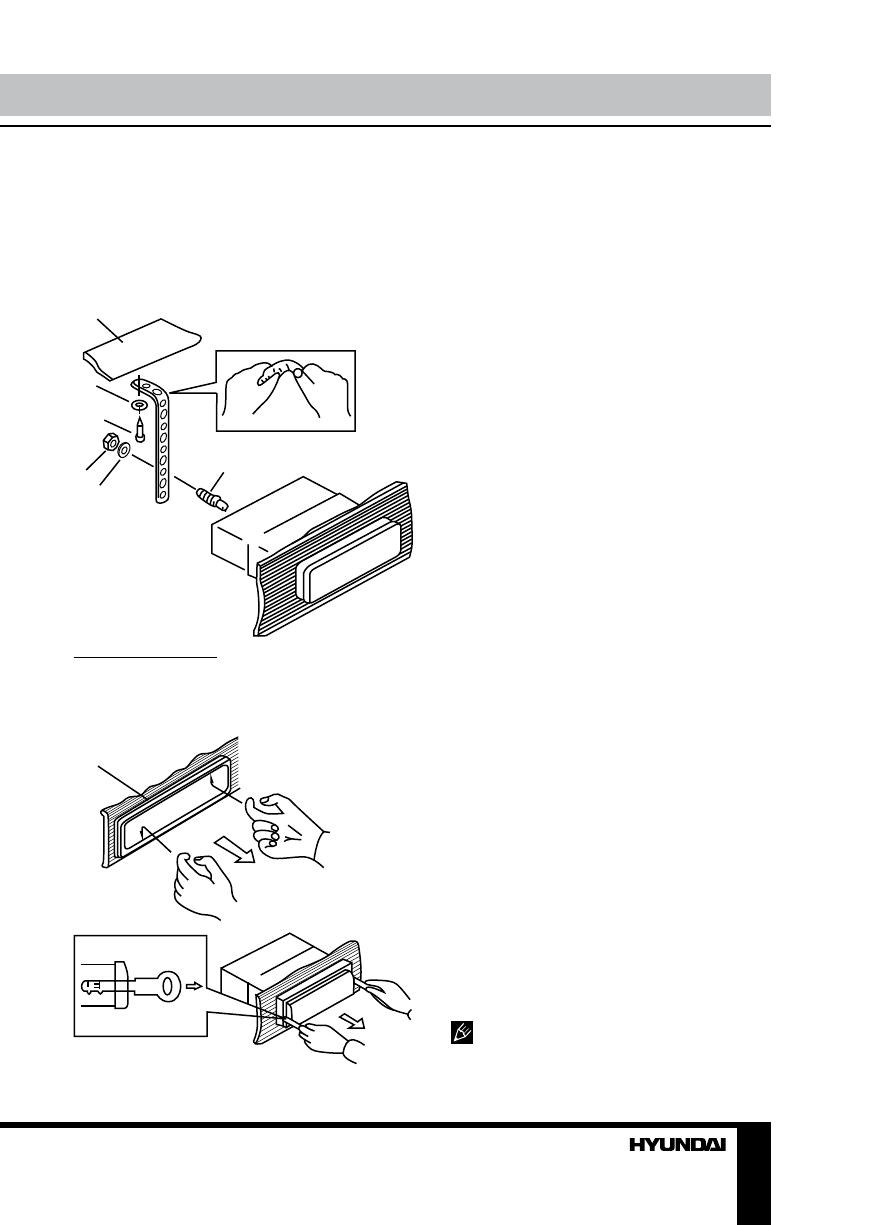 HYUNDAI