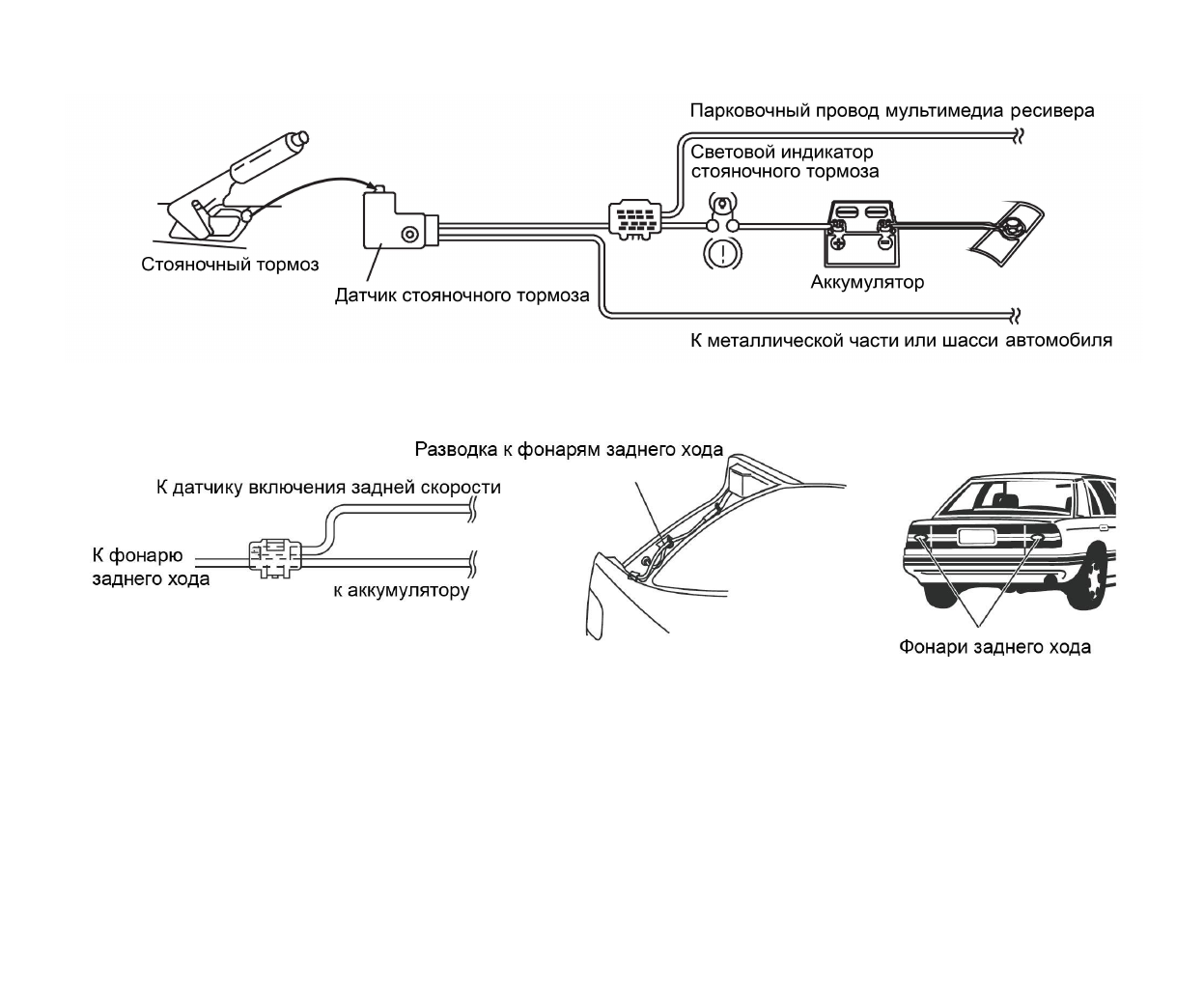 Парковочный провод мультимедиа ресивера

Световой индикатор стояночного тормоза

Стояночный тормоз

Датчик стояночного тормоза

Аккумулятор

К металлической части или шасси автомобиля

Разводка к фонарям заднего хода

К датчику включения задней скорости

К фонарю заднего хода

к аккумулятору

Фонари заднего хода