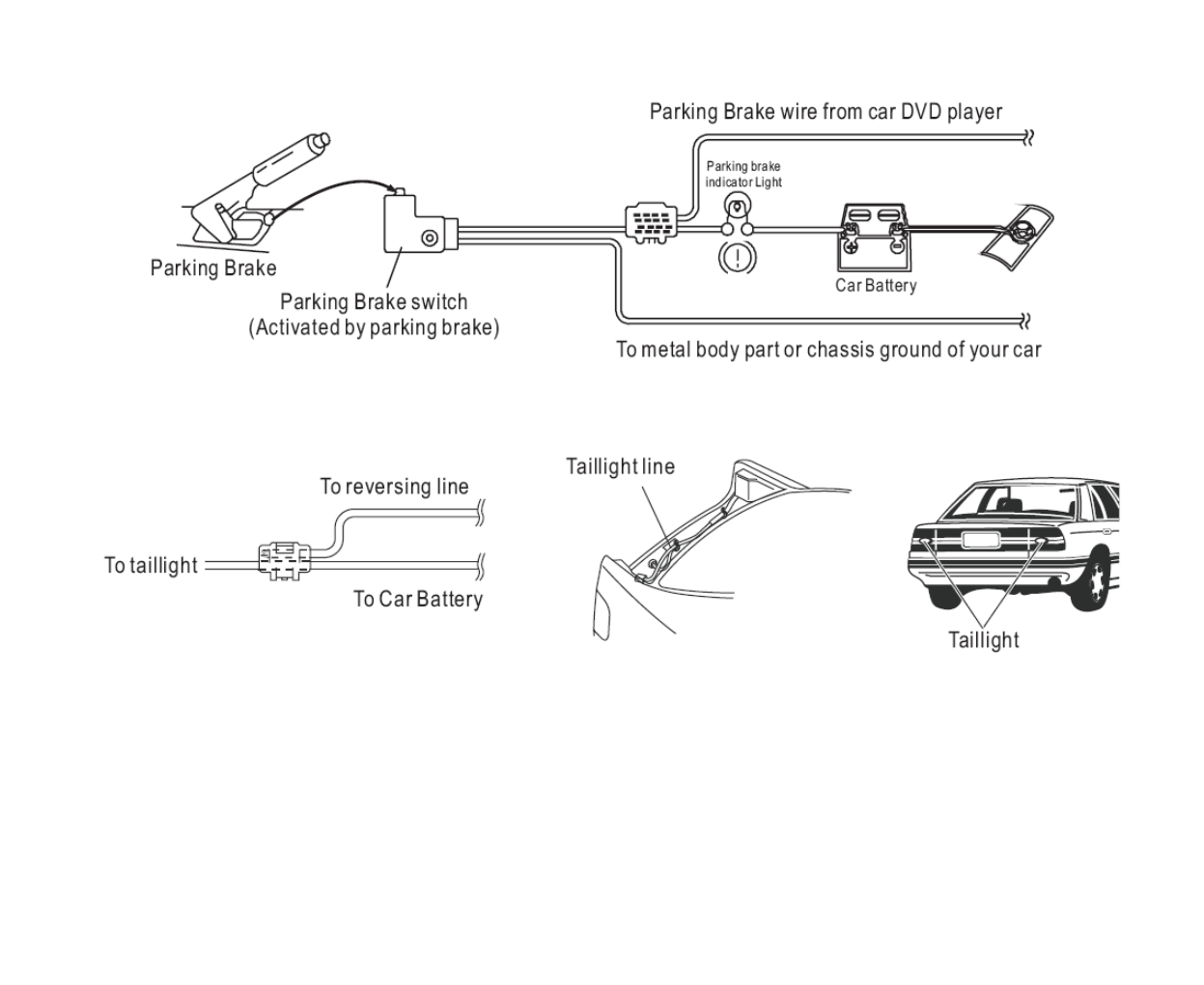 Parking Brake wire from car DVD player

Parking brake indicator Light

Parking Brake

Parking Brake switch (Activated by parking brake)

Car Battery

To metal body part or chassis ground of your car

To reversing line

To taillight

To Car Battery

Taillight line

Taillight