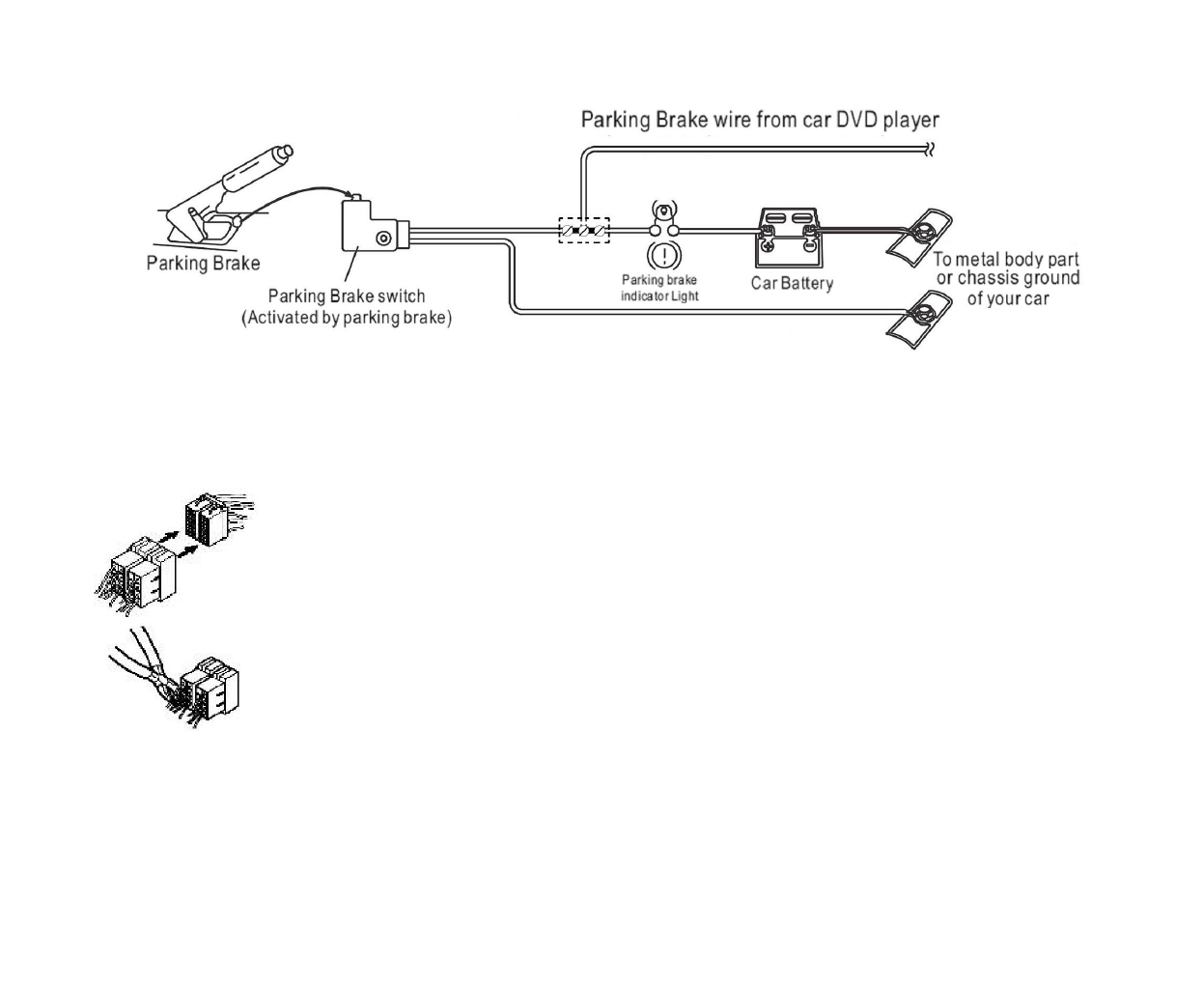 Parking Brake wire from car DVD player

Parking Brake

Parking Brake switch
(Activated by parking brake)

Parking brake indicator Light

Car Battery

To metal body part or chassis ground of your car