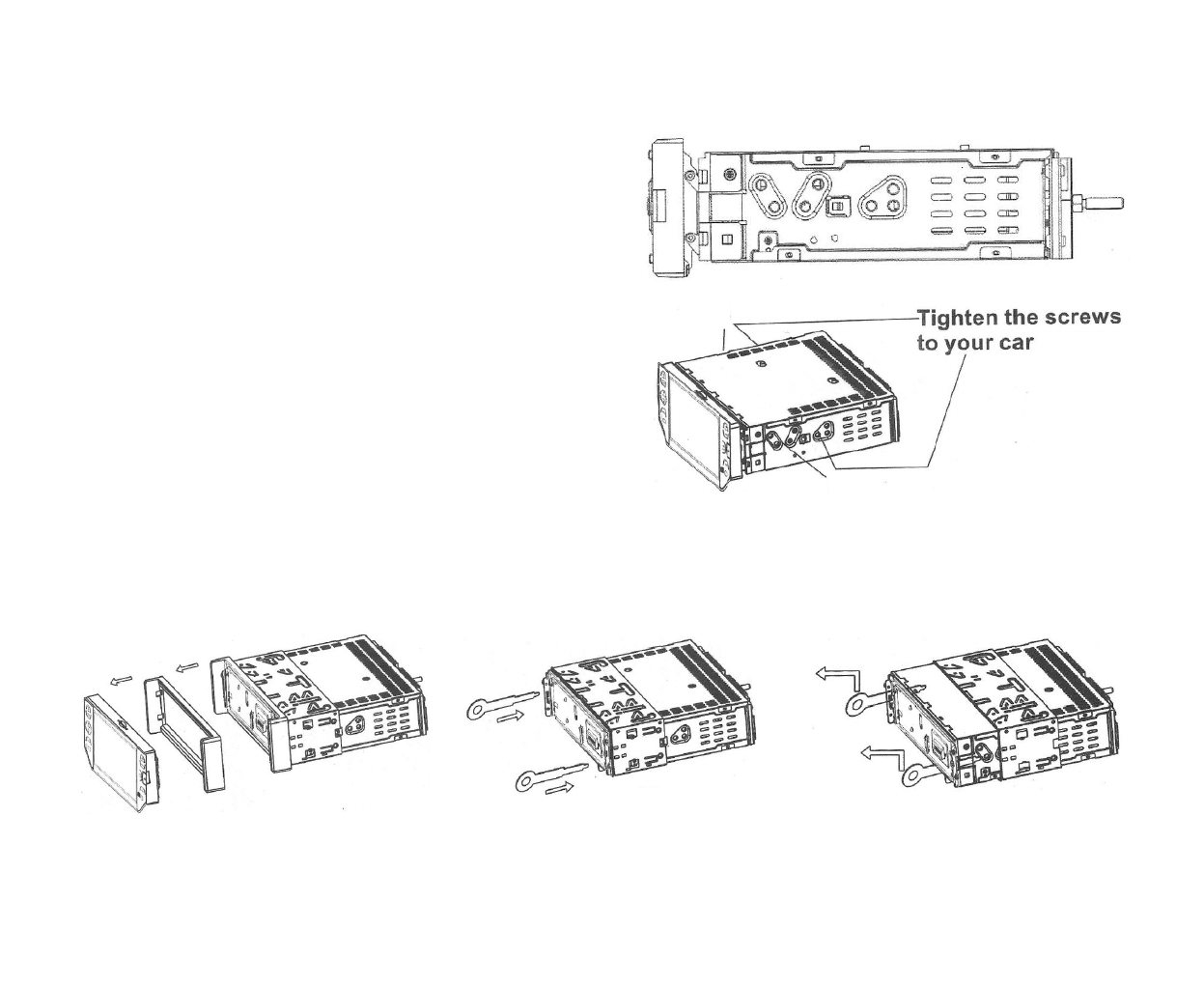 Tighten the screws to your car