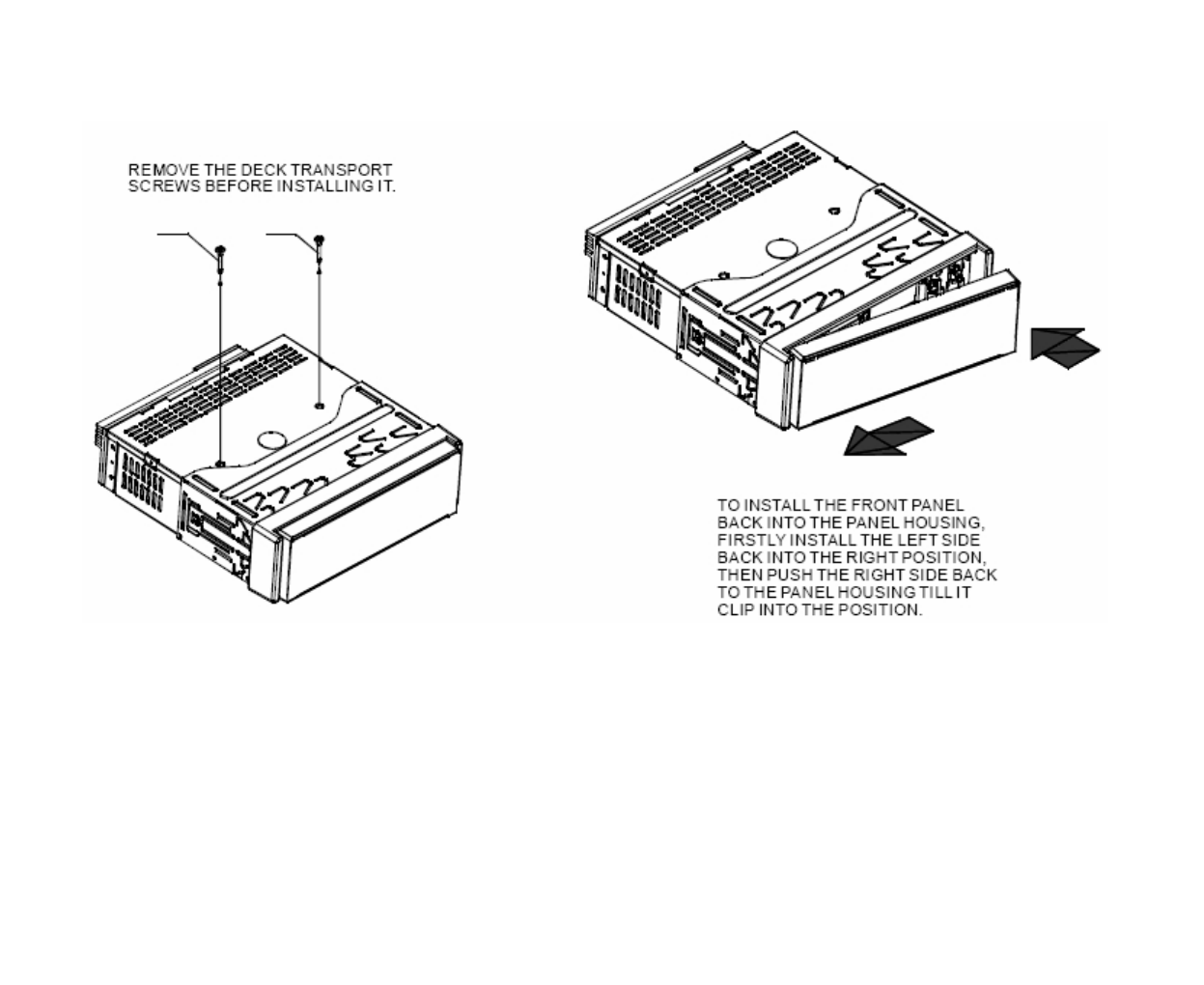 REMOVE THE DECK TRANSPORT SCREWS BEFORE INSTALLING IT.

TO INSTALL THE FRONT PANEL BACK INTO THE PANEL HOUSING, FIRSTLY INSTALL THE LEFT SIDE BACK INTO THE RIGHT POSITION, THEN PUSH THE RIGHT SIDE BACK TO THE PANEL HOUSING TILL IT CLIP INTO THE POSITION.