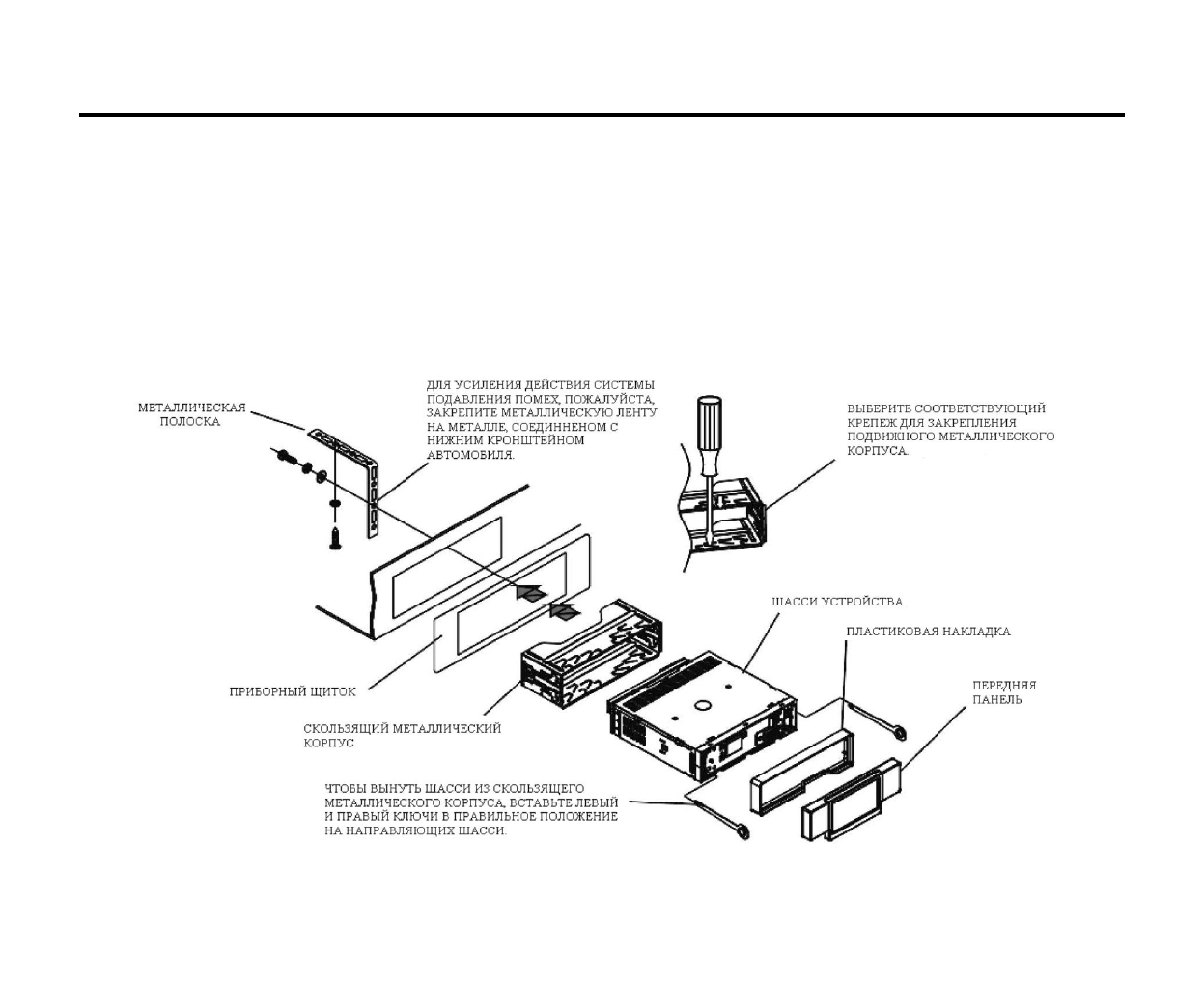 МЕТАЛЛИЧЕСКАЯ ПОЛОСКА

ДЛЯ УСИЛЕНИЯ ДЕЙСТВИЯ СИСТЕМЫ ПОДАВЛЕНИЯ ПОМЕХ, ПОЖАЛУЙСТА, ЗАКРЕПИТЕ МЕТАЛЛИЧЕСКУЮ ЛЕНТУ НА МЕТАЛЛЕ, СОЕДИННЕНОМ С НИЖНИМ КРОНШТЕЙНОМ АВТОМОБИЛЯ.

ВЫБЕРИТЕ СООТВЕТСТВУЮЩИЙ КРЕПЕЖ ДЛЯ ЗАКРЕПЛЕНИЯ ПОДВИЖНОГО МЕТАЛЛИЧЕСКОГО КОРПУСА.

ШАССИ УСТРОЙСТВА

ПЛАСТИКОВАЯ НАКЛАДКА

ПЕРЕДНЯЯ ПАНЕЛЬ

ПРИБОРНЫЙ ЩИТОК

СКОЛЬЗЯЩИЙ МЕТАЛЛИЧЕСКИЙ КОРПУС

ЧТОБЫ ВЫНУТЬ ШАССИ ИЗ СКОЛЬЗЯЩЕГО МЕТАЛЛИЧЕСКОГО КОРПУСА, ВСТАВЬТЕ ЛЕВЫЙ И ПРАВЫЙ КЛЮЧИ В ПРАВИЛЬНОЕ ПОЛОЖЕНИЕ НА НАПРАВЛЯЮЩИХ ШАССИ.