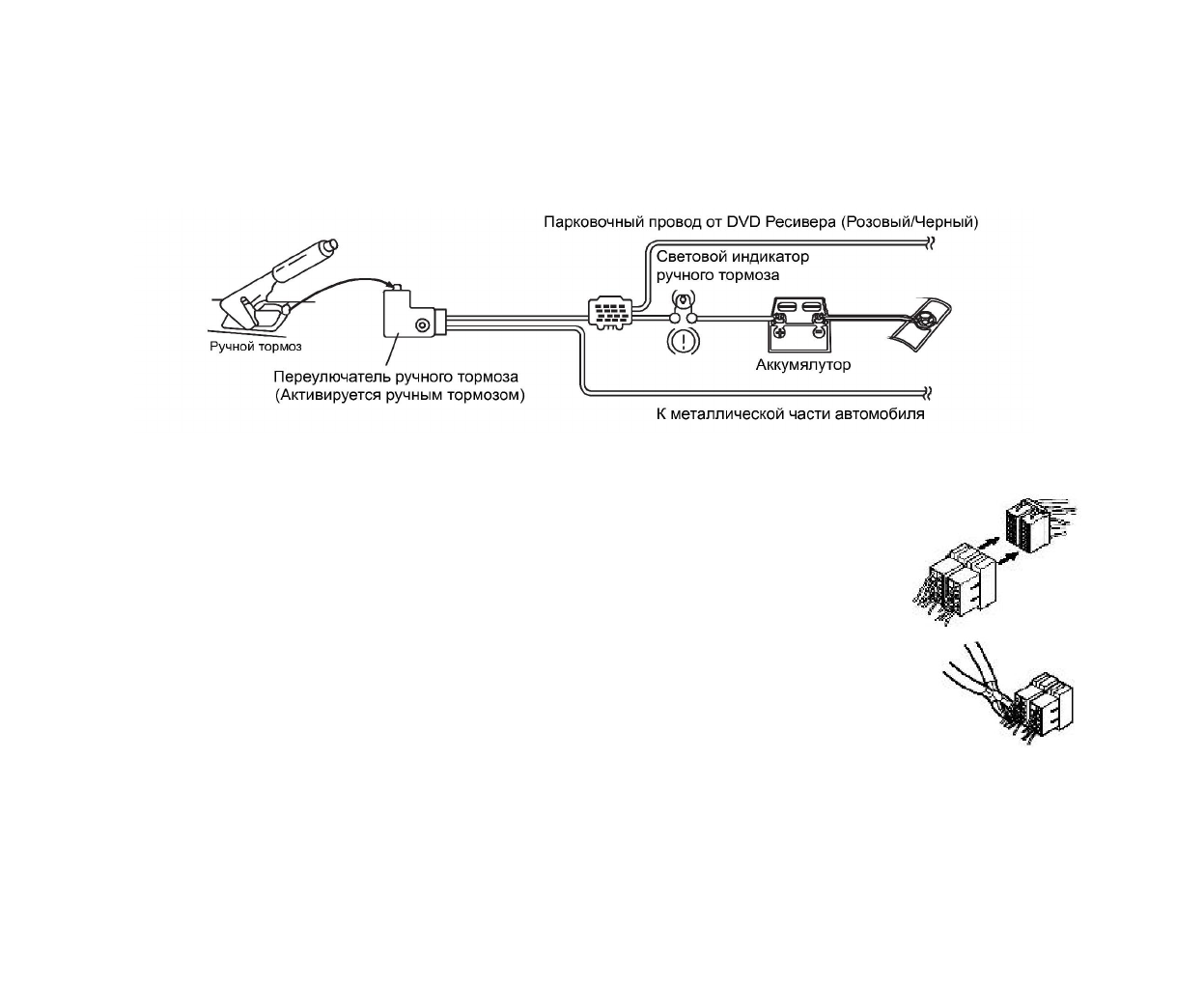 Парковочный провод от DVD Ресивера (Розовый/Черный)

Световой индикатор ручного тормоза

Ручной тормоз

Переулючатель ручного тормоза (Активируется ручным тормозом)

Аккумялутор

К металлической части автомобиля