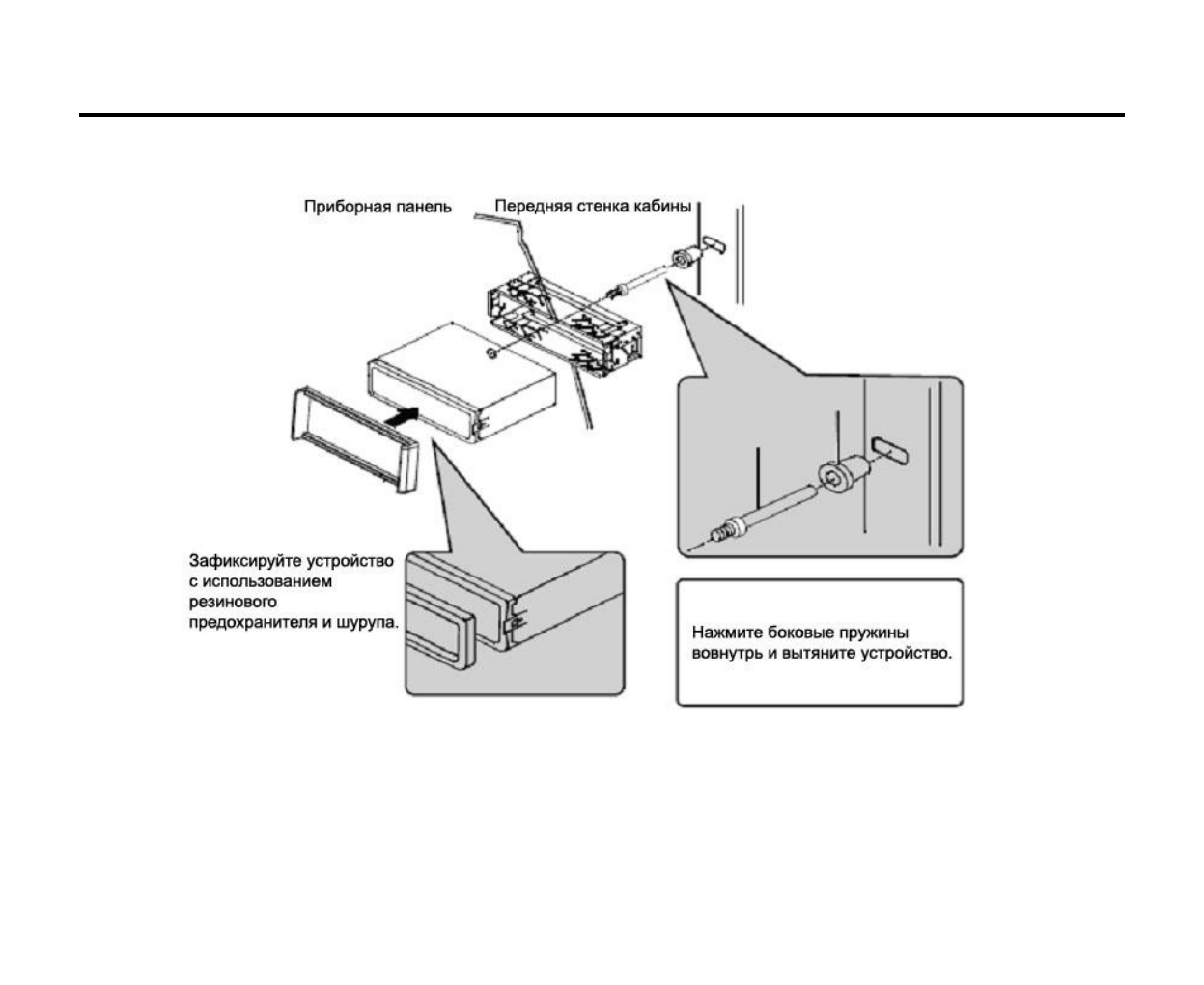 Приборная панель

Передняя стенка кабины

Зафиксируйте устройство с использованием резинового предохранителя и шурупа.

Нажмите боковые пружины вовнутрь и вытяните устройство.