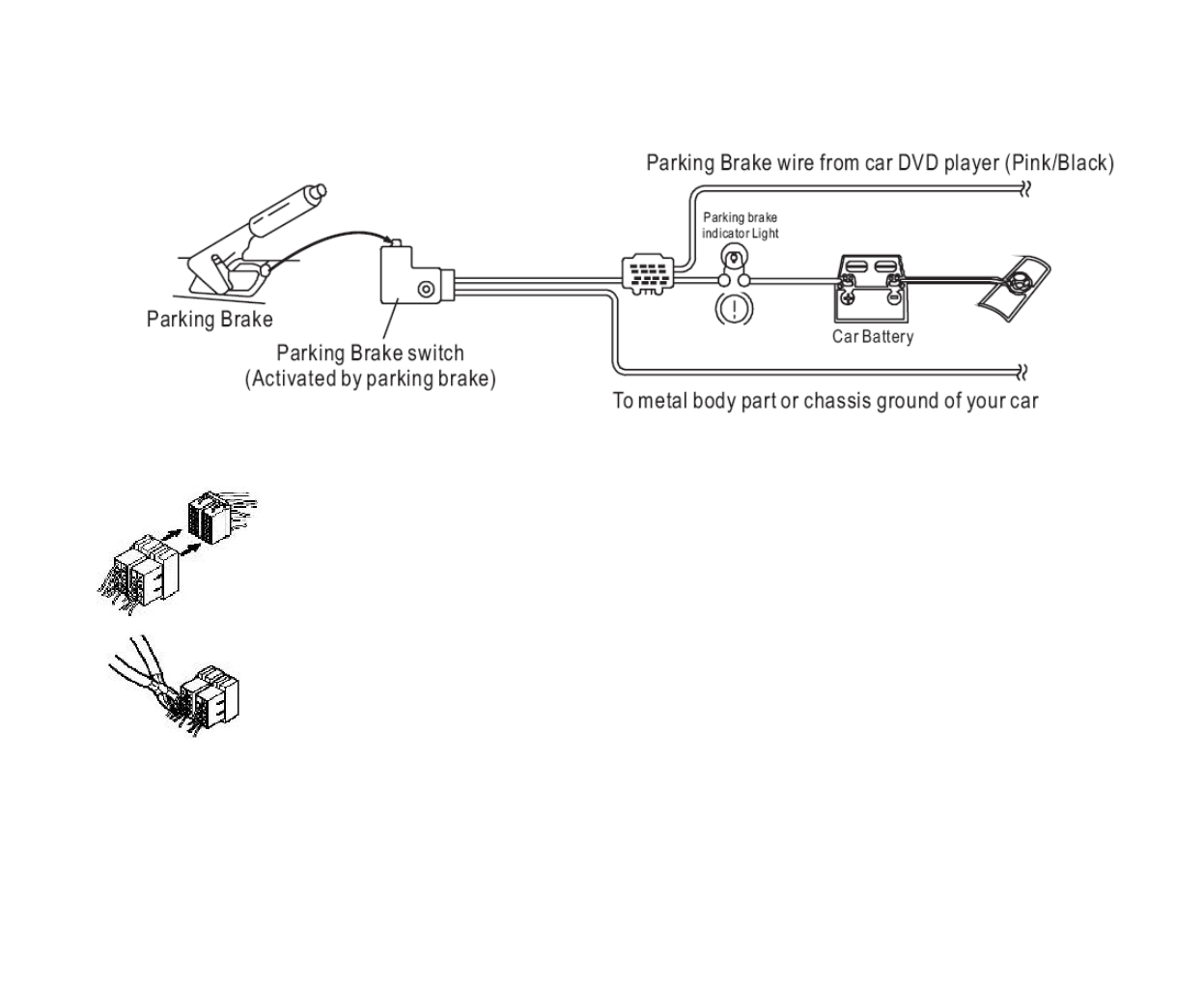 Parking Brake wire from car DVD player (Pink/Black)

Parking brake indicator Light

Parking Brake

Parking Brake switch (Activated by parking brake)

Car Battery

To metal body part or chassis ground of your car