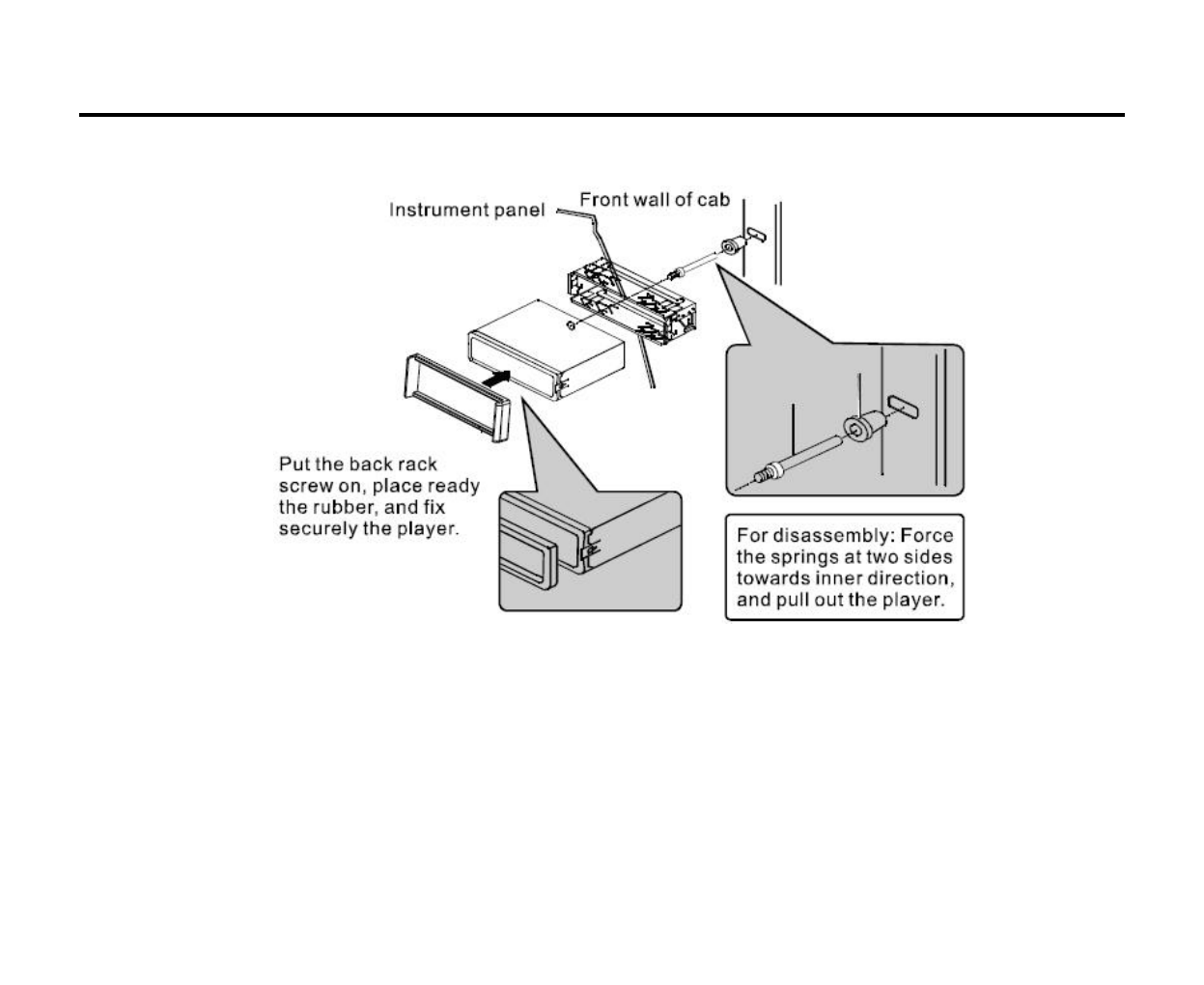 Instrument panel

Front wall of cab

Put the back rack screw on, place ready the rubber, and fix securely the player.

For disassembly: Force the springs at two sides towards inner direction, and pull out the player.