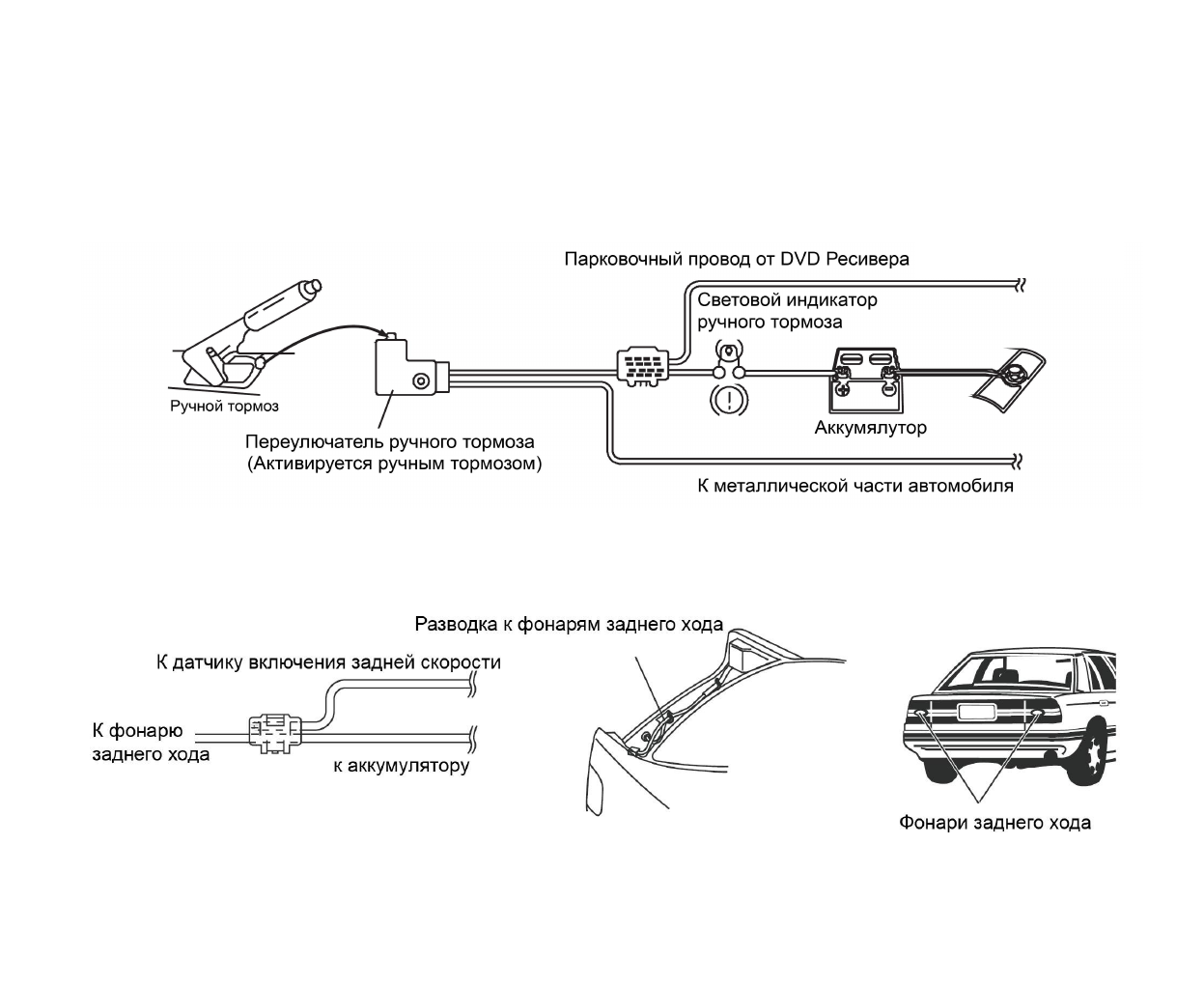 Парковочный провод от DVD Ресивера

Световой индикатор ручного тормоза

Ручной тормоз

Переулючатель ручного тормоза (Активируется ручным тормозом)

Аккумялутор

К металлической части автомобиля

Разводка к фонарям заднего хода

К датчику включения задней скорости

К фонарю заднего хода

к аккумулятору

Фонари заднего хода