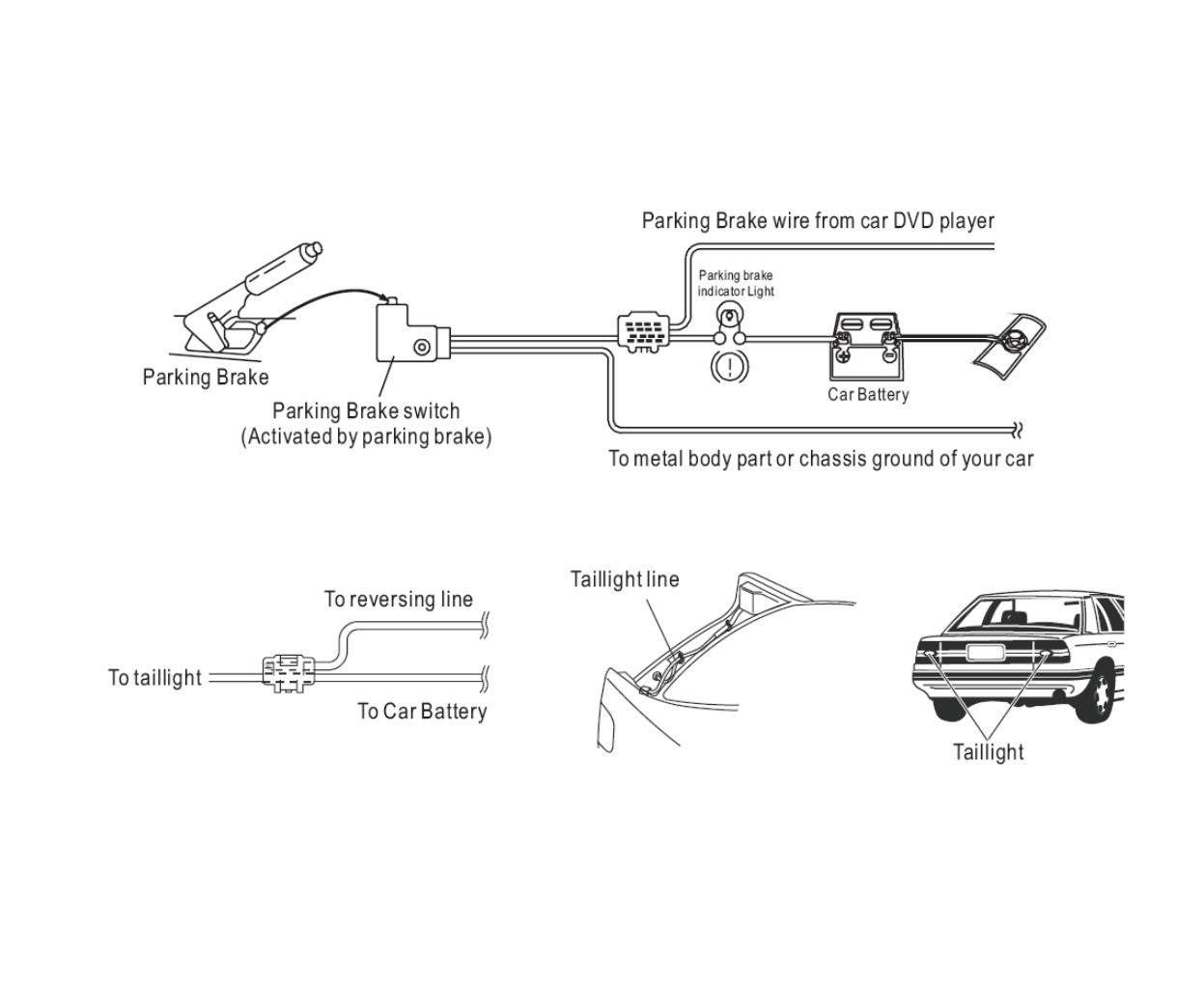 Parking Brake wire from car DVD player

Parking brake indicator Light

Parking Brake

Parking Brake switch (Activated by parking brake)

Car Battery

To metal body part or chassis ground of your car

To reversing line

To taillight

To Car Battery

Taillight line

Taillight