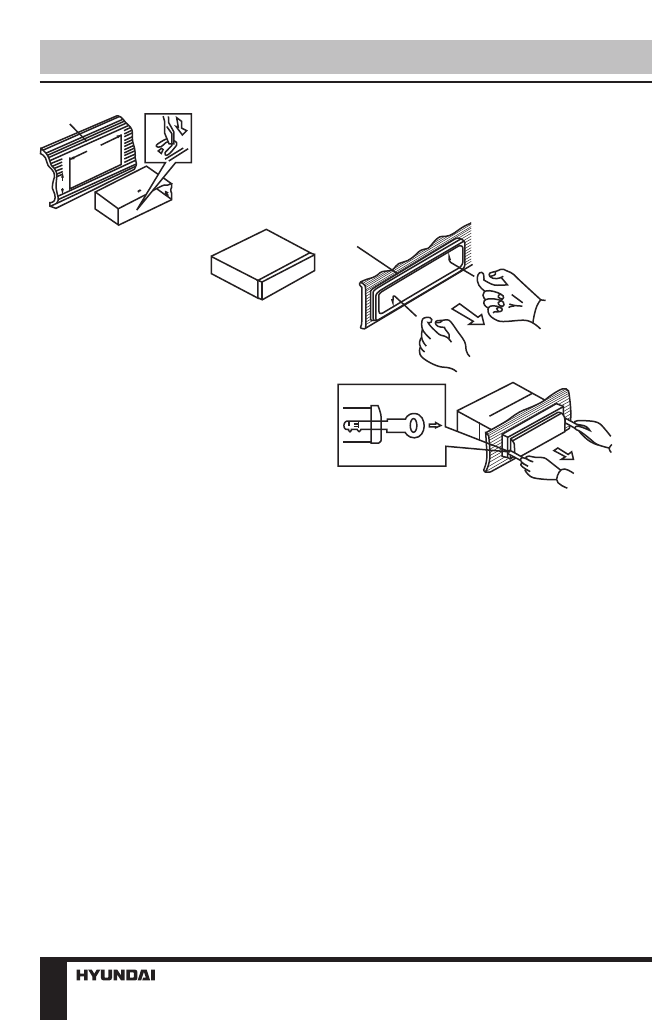 HYUNDAI