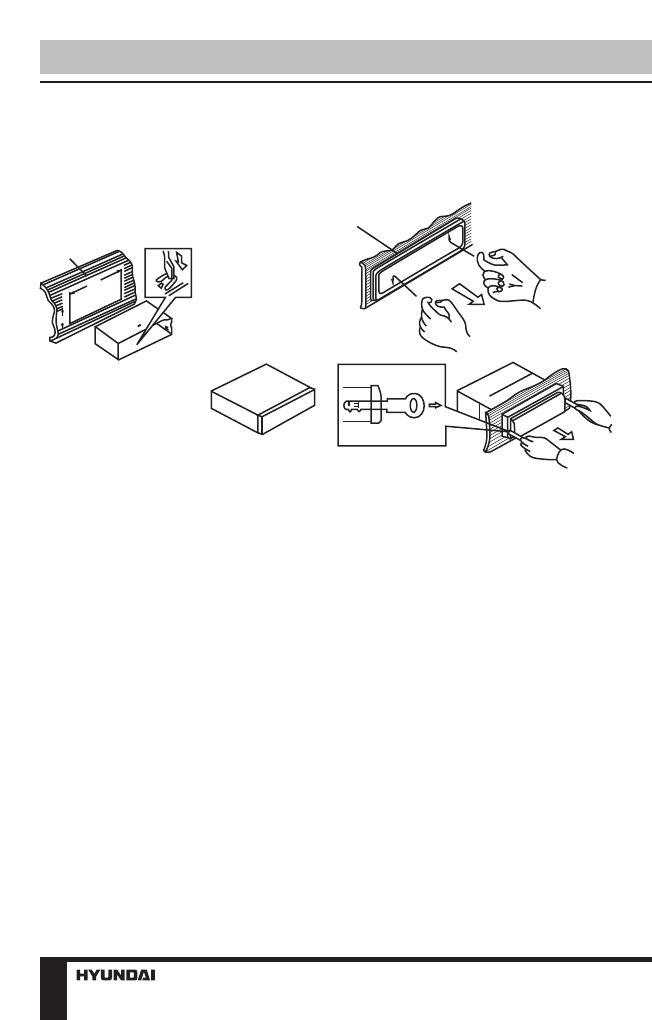 HYUNDAI