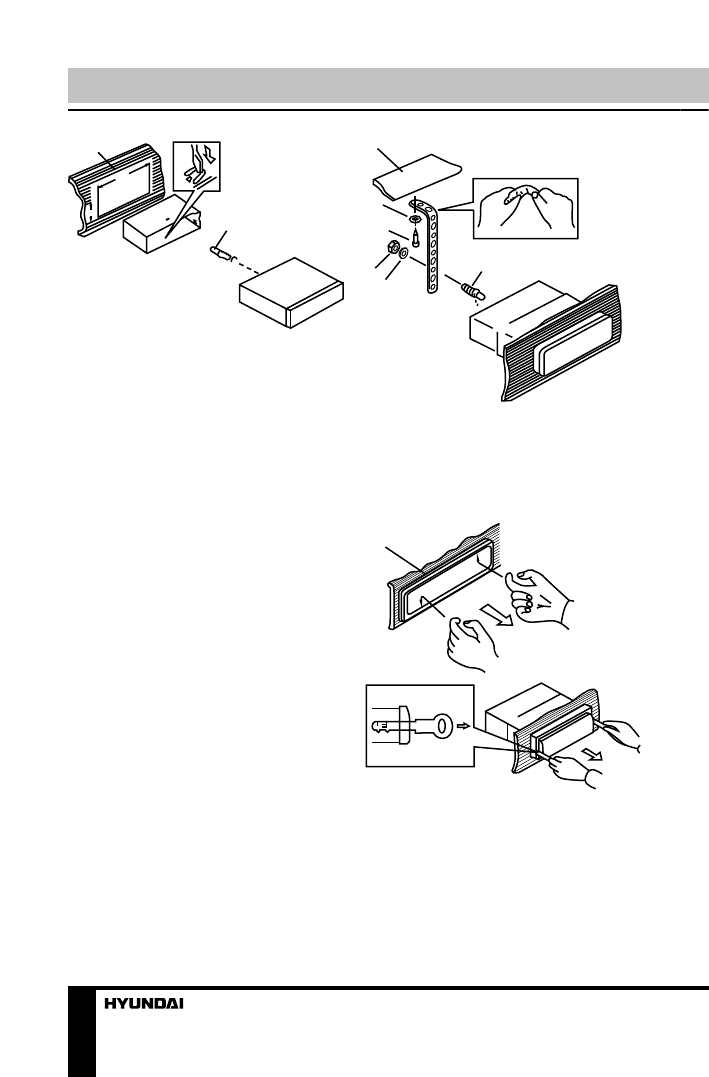 HYUNDAI