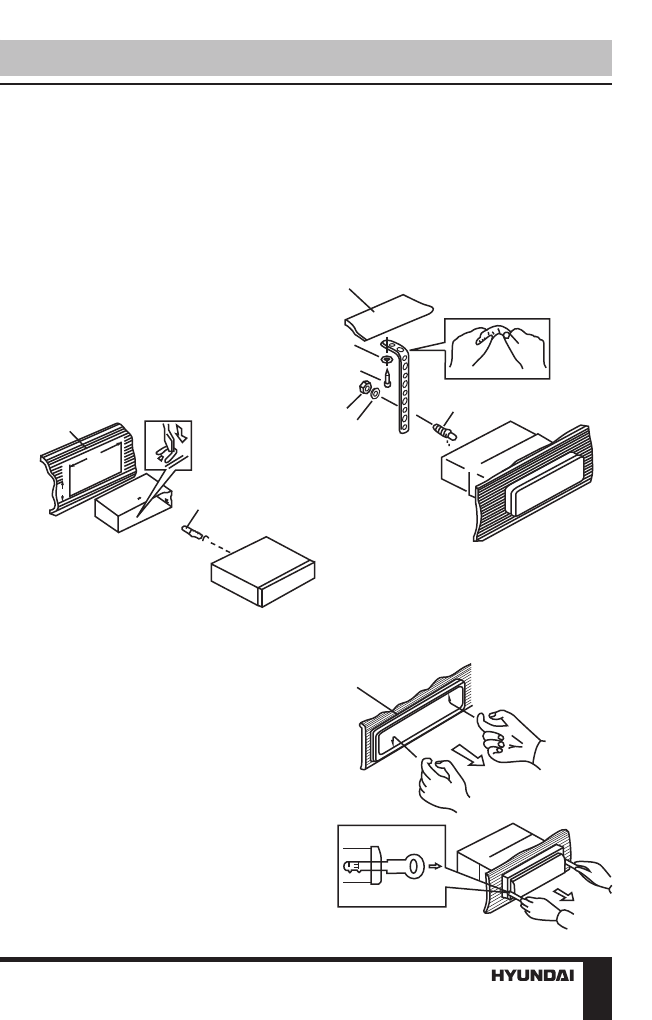 HYUNDAI