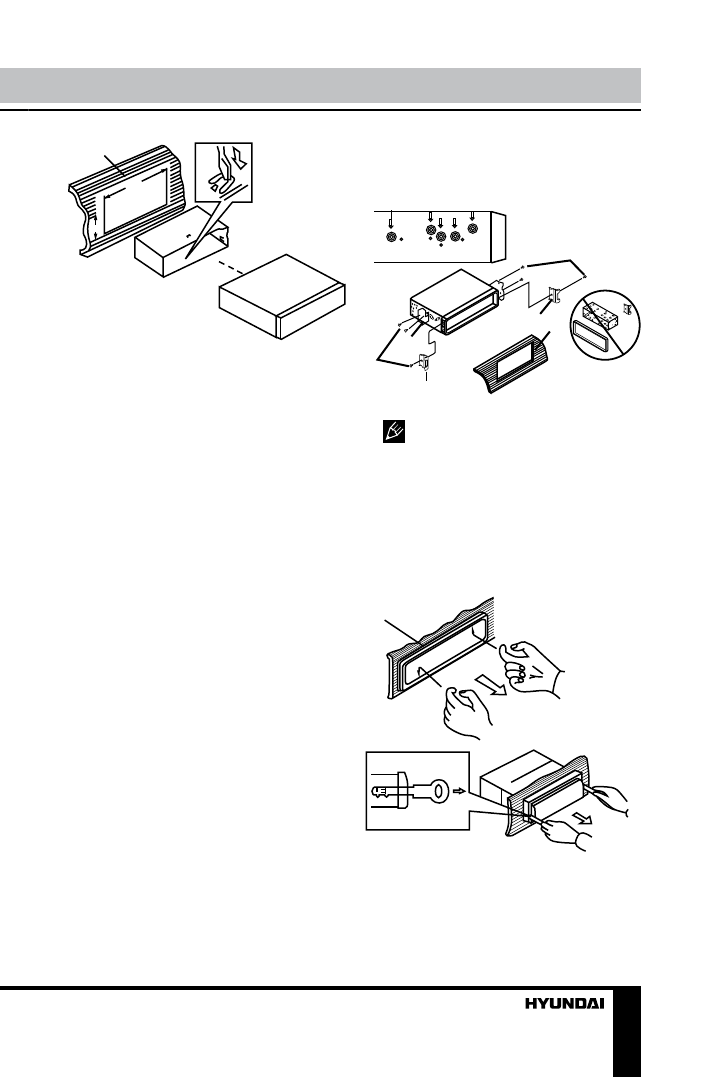 HYUNDAI