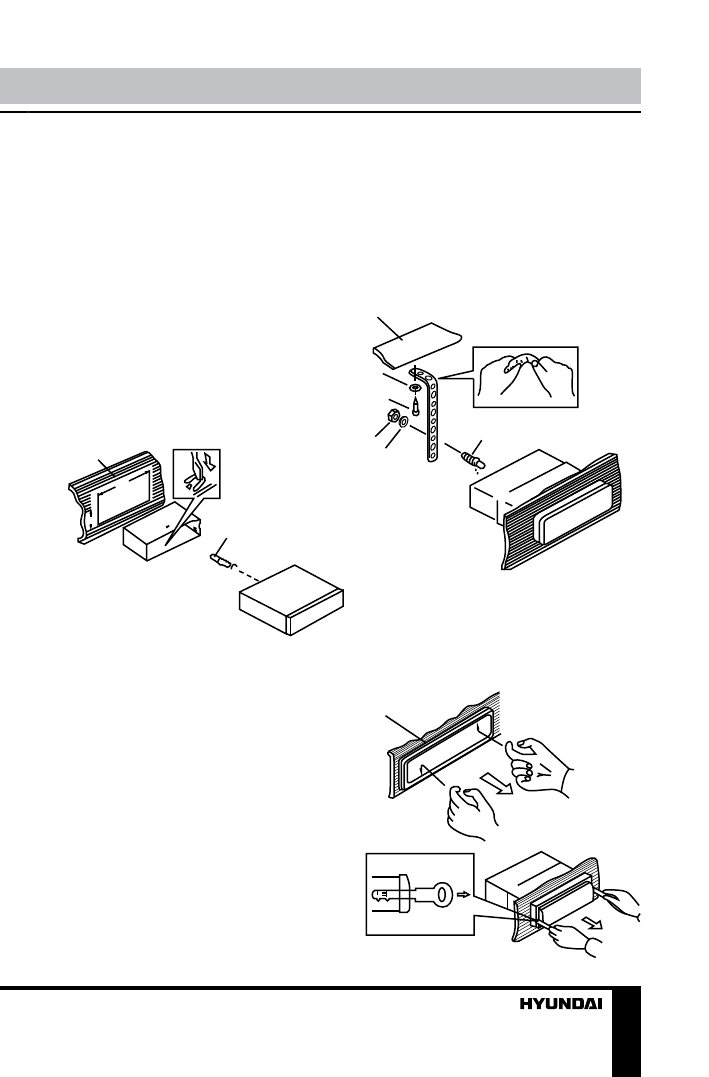 HYUNDAI