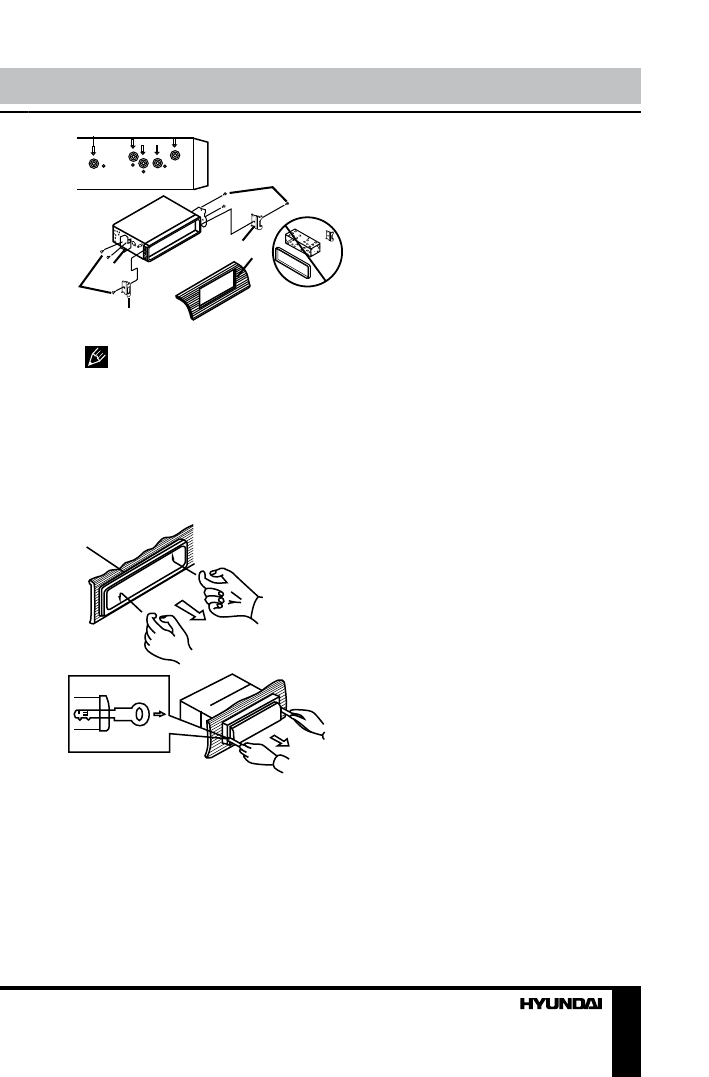 HYUNDAI