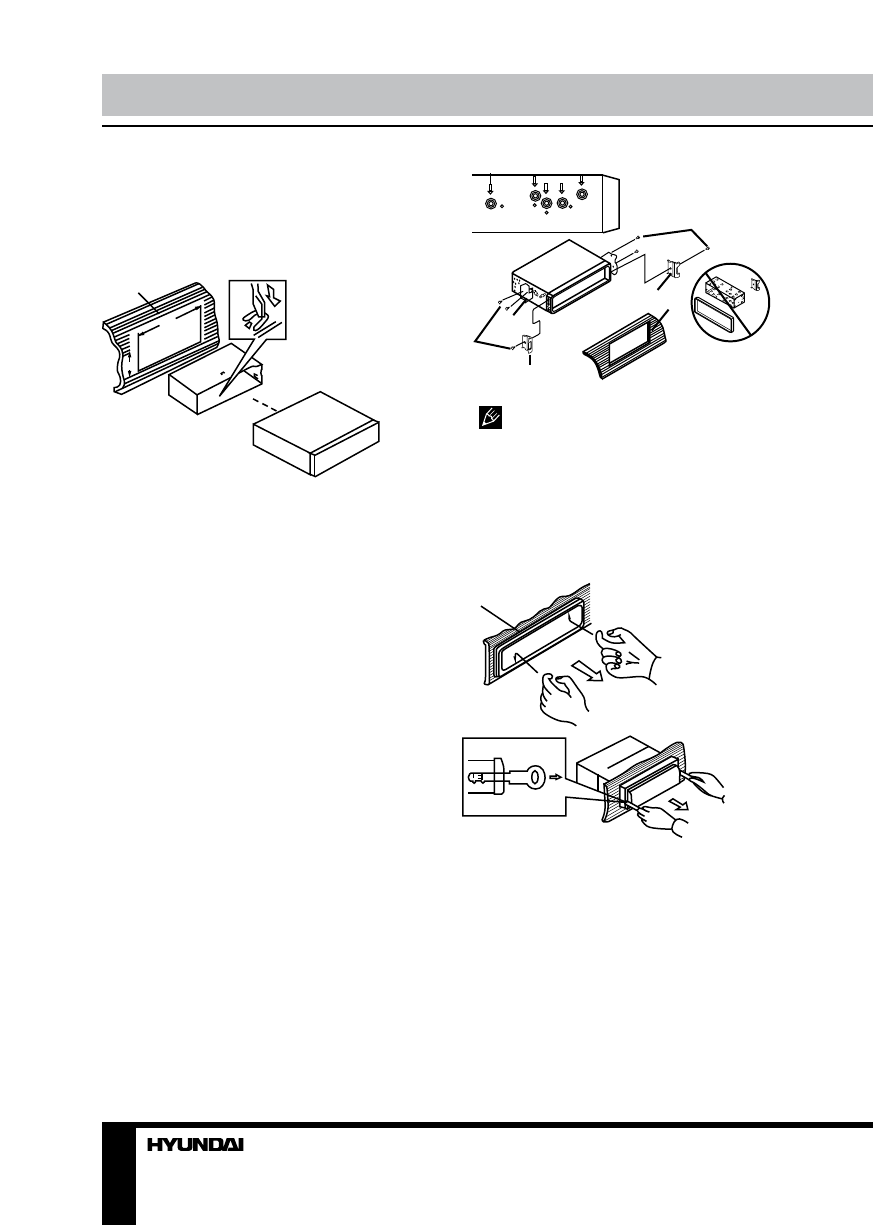 HYUNDAI